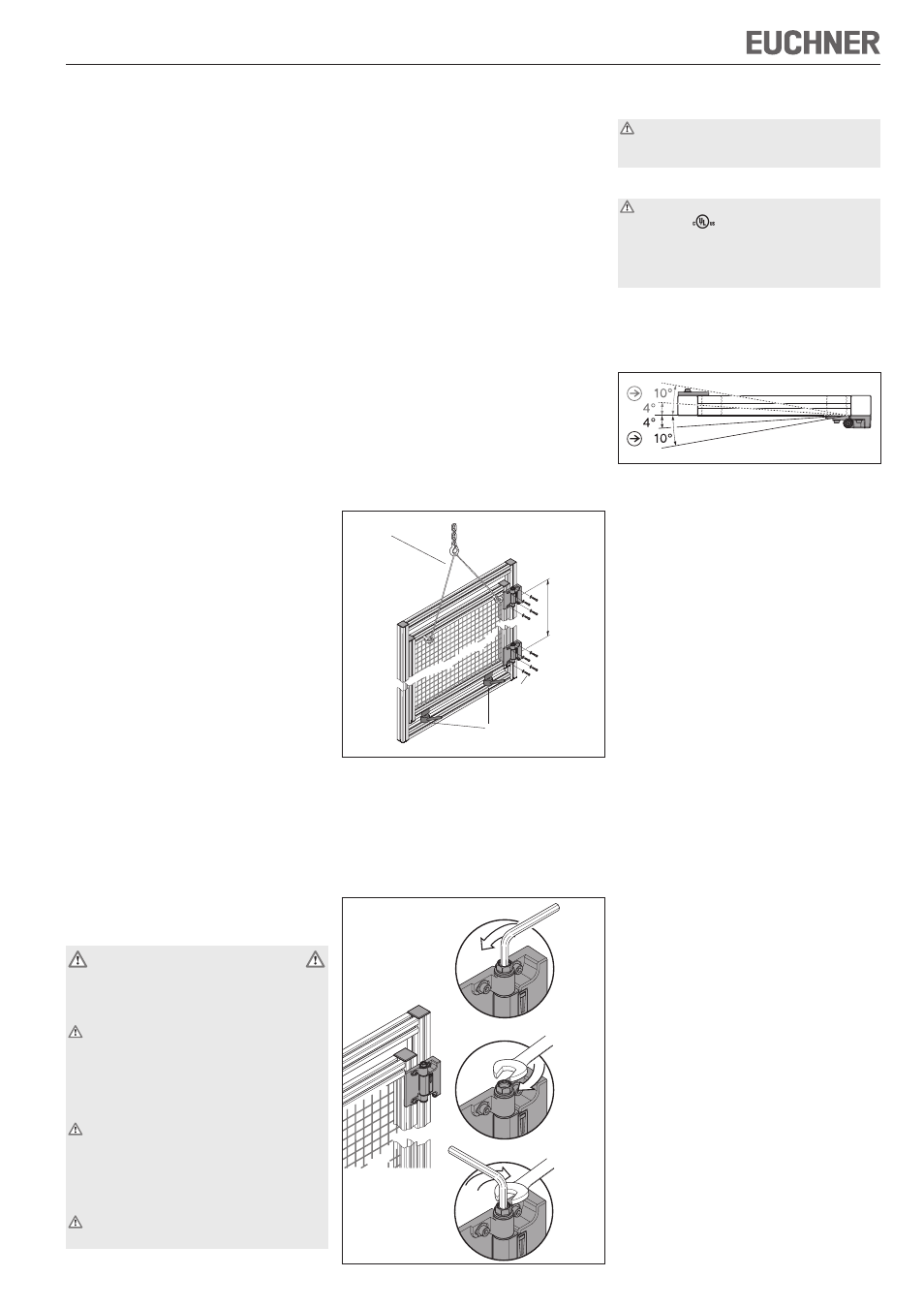 EUCHNER

10°

4°

4°

10°