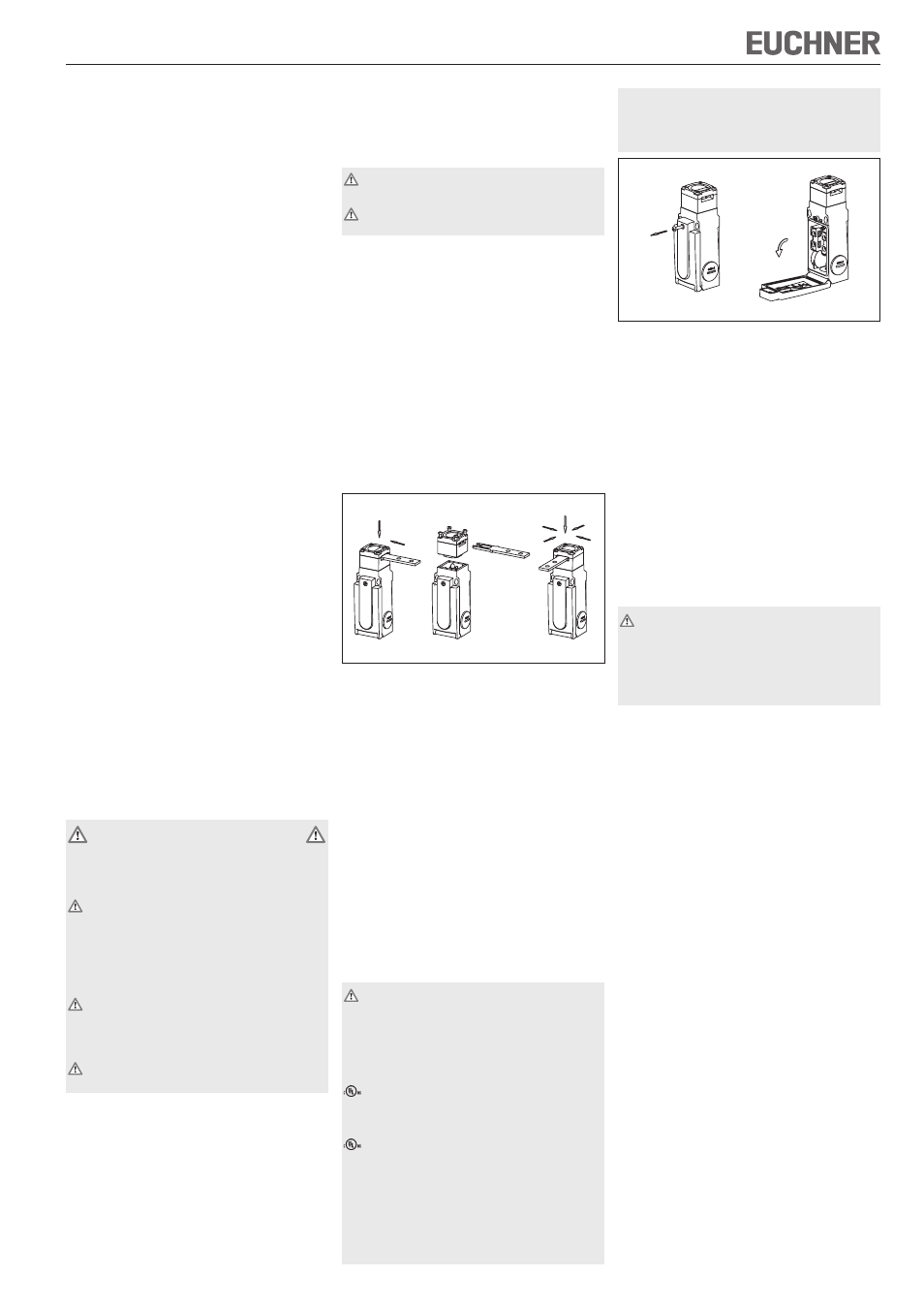 EUCHNER