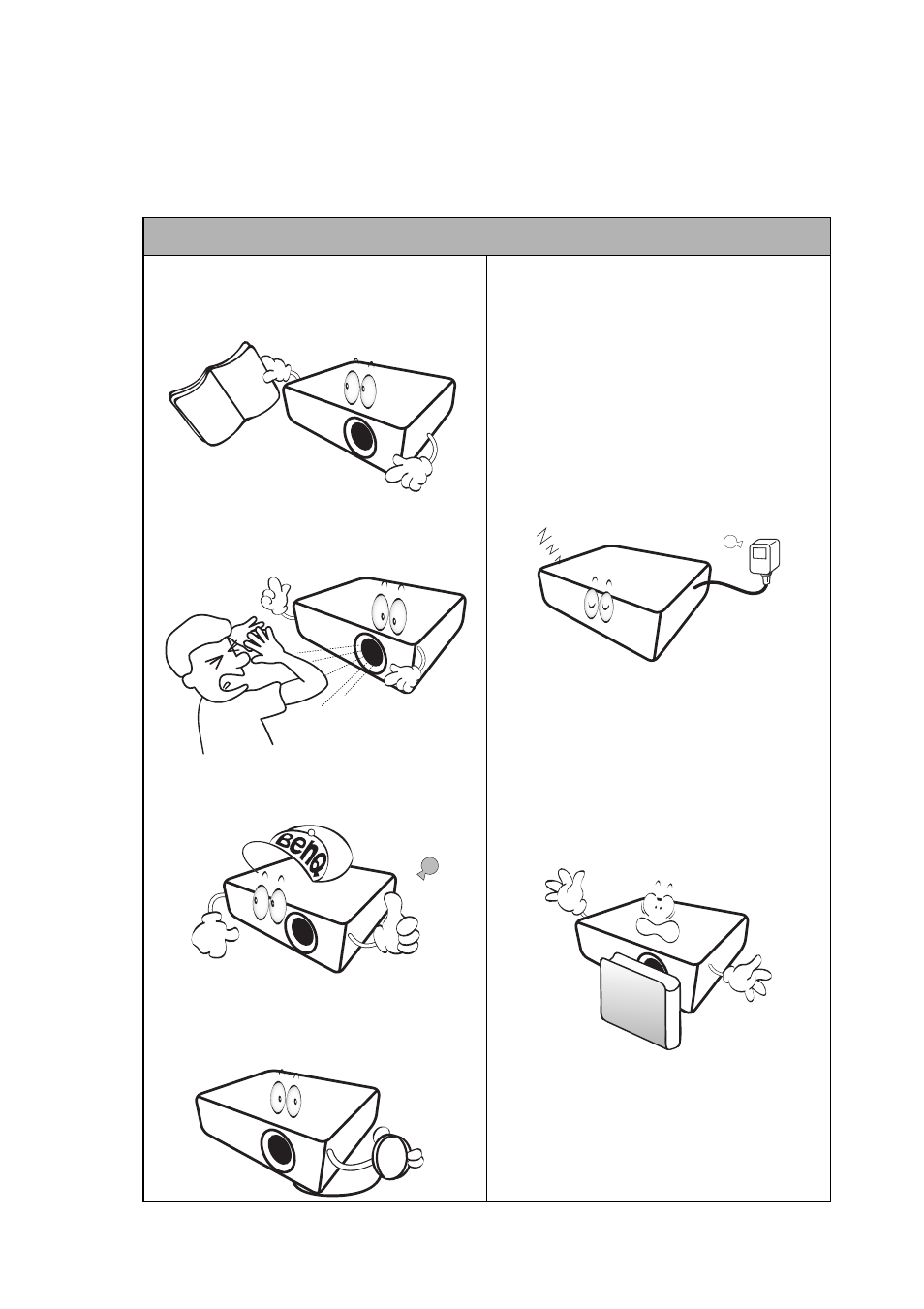 BenQ