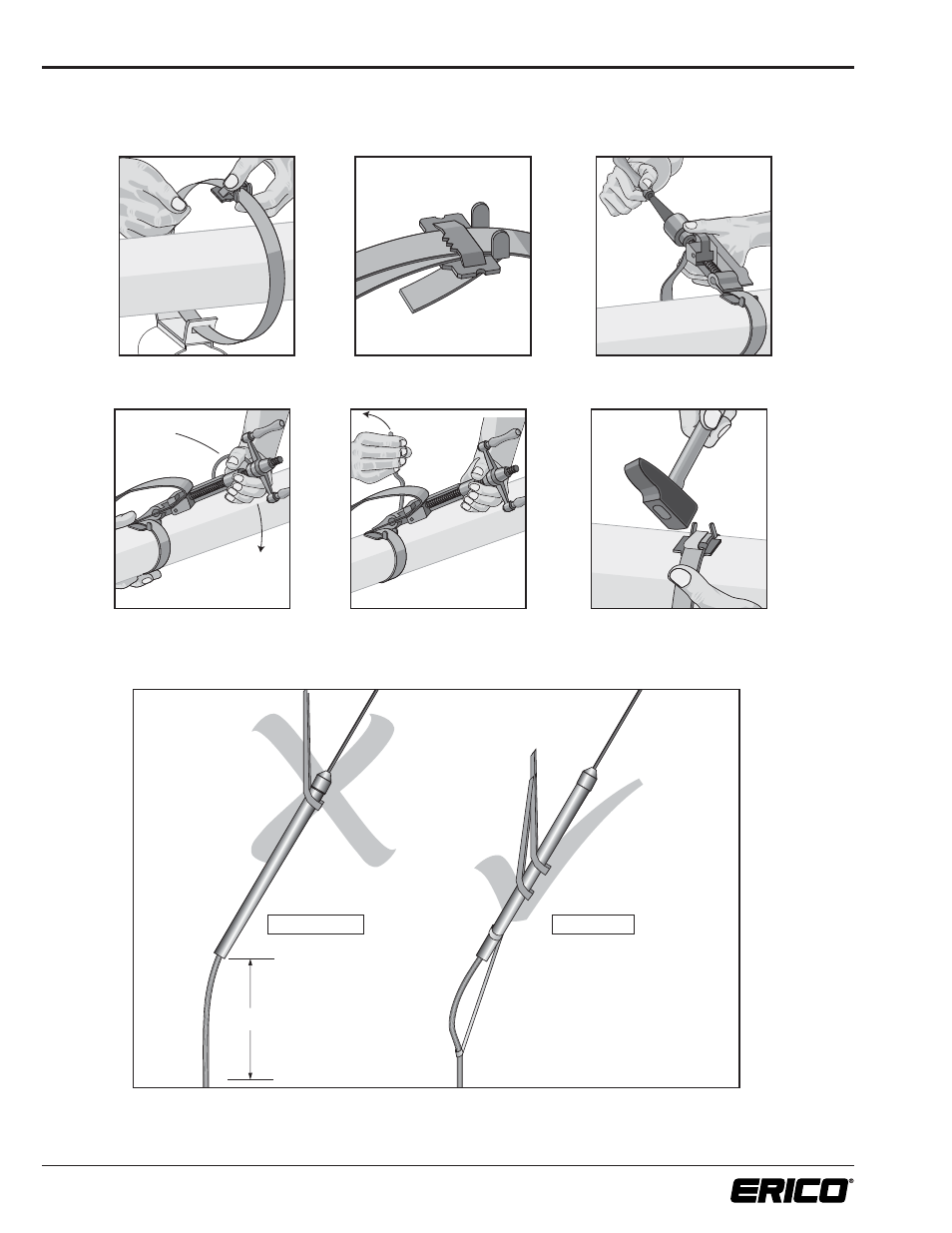 ERICO®