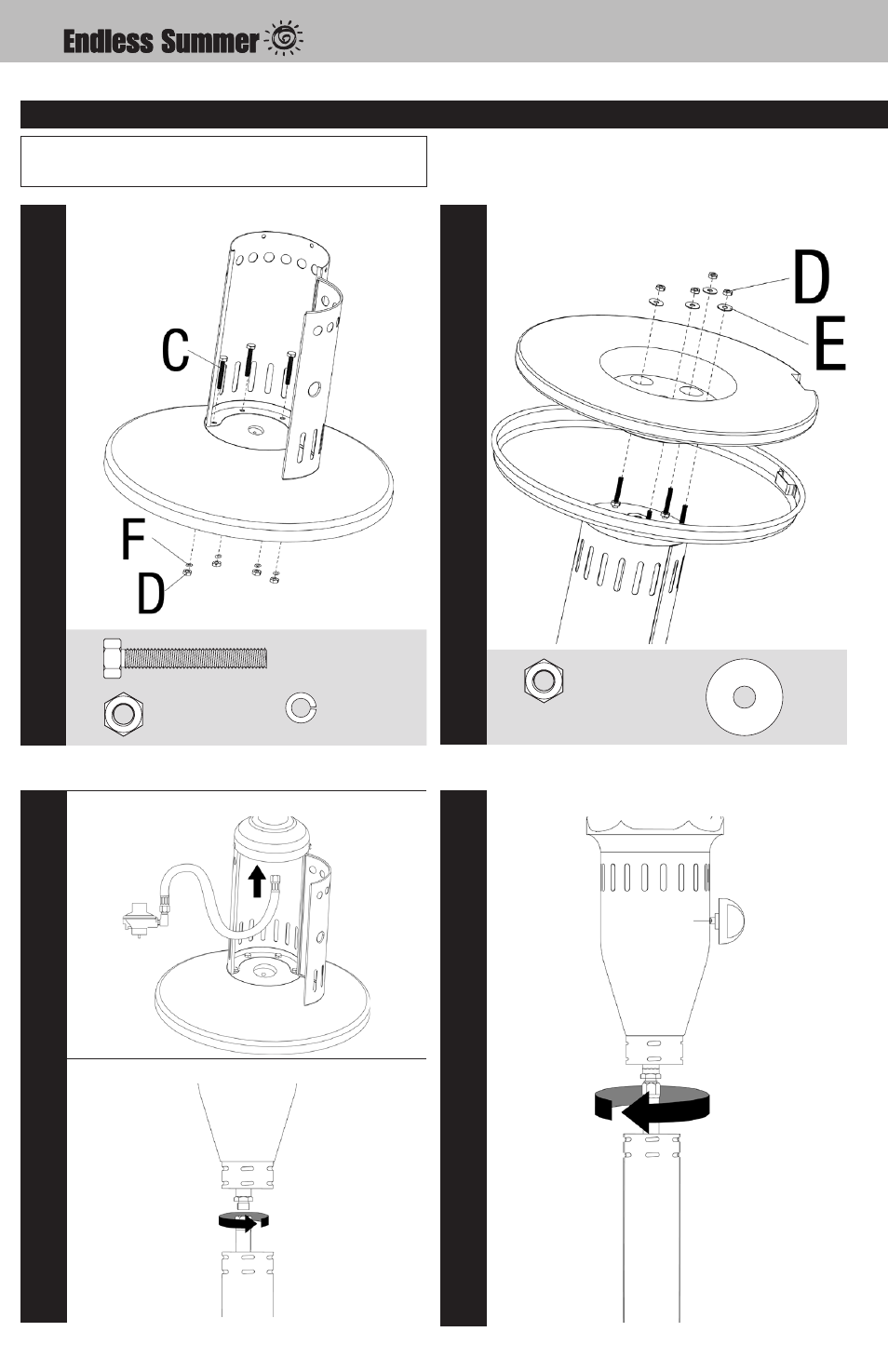 Endless Summer

C

F

D

D

E