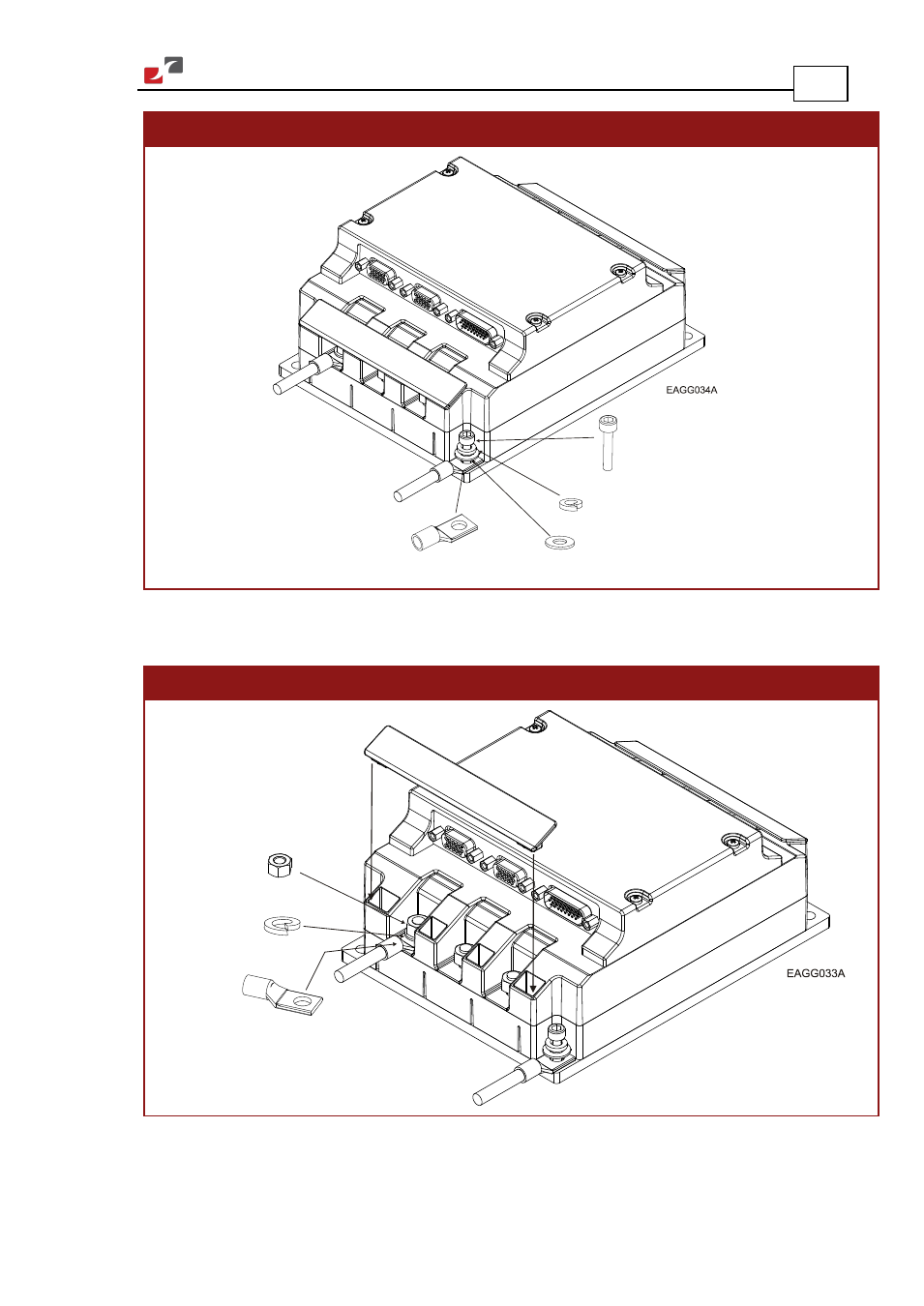 EAGG034A

EAGG033A