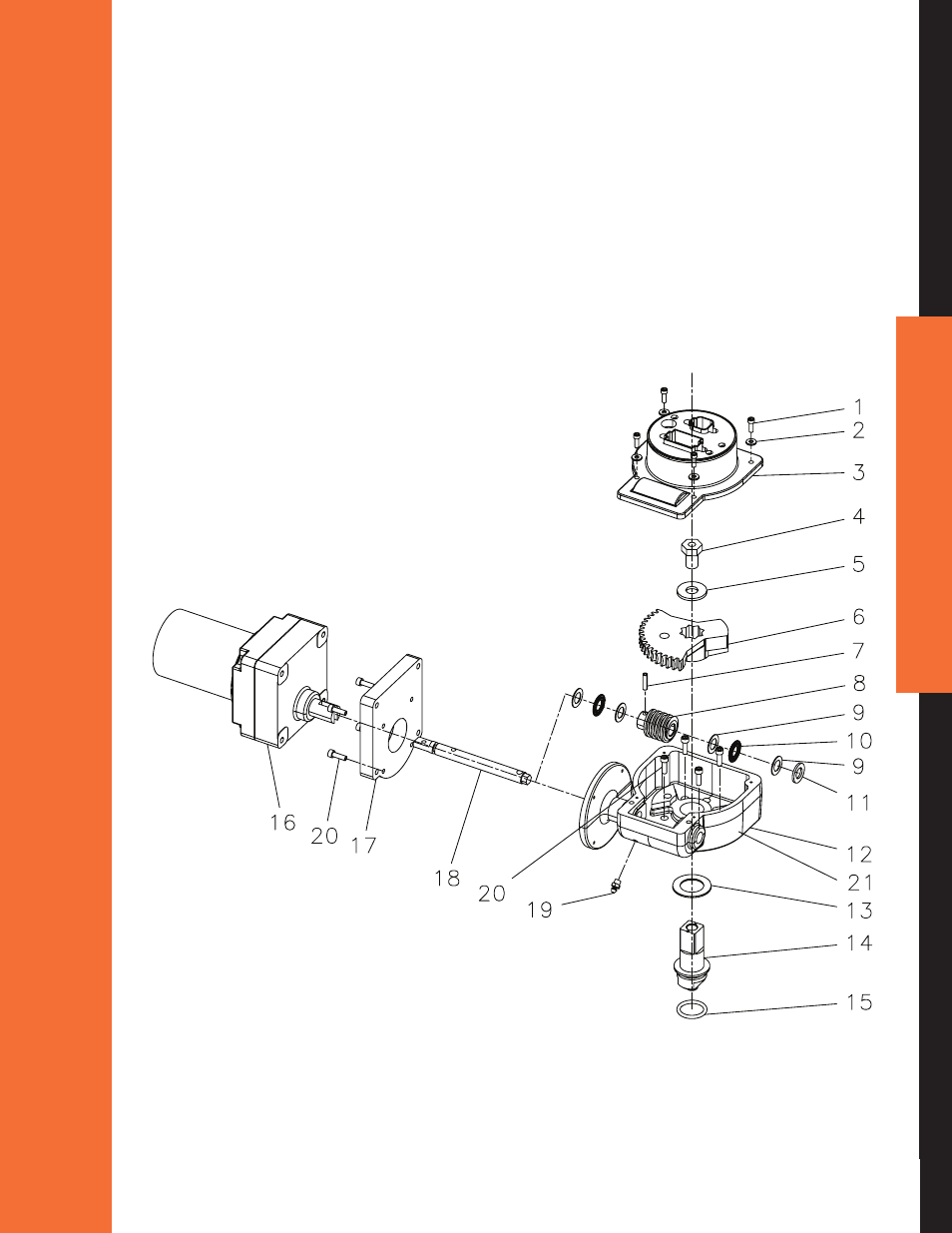 1
2
3
4
5
6
7
8
9
10
9
11
12
21
13
14
15
16
20
17
18
20
19