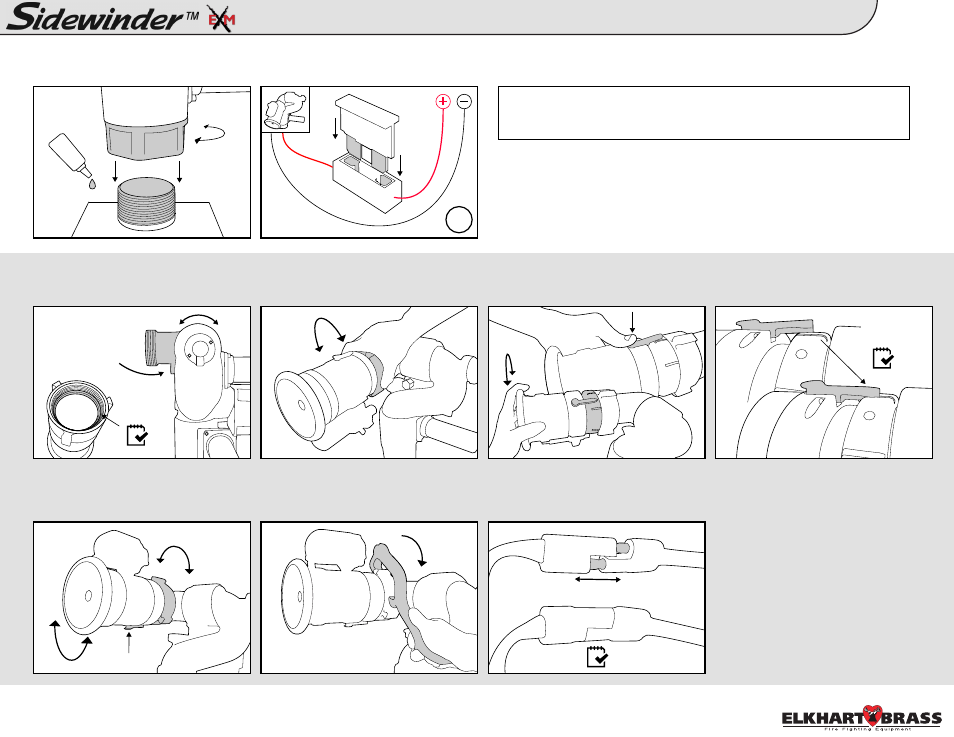 Sidewinder™ EXM

+ −

ELKHART BRASS
Fire Fighting Equipment