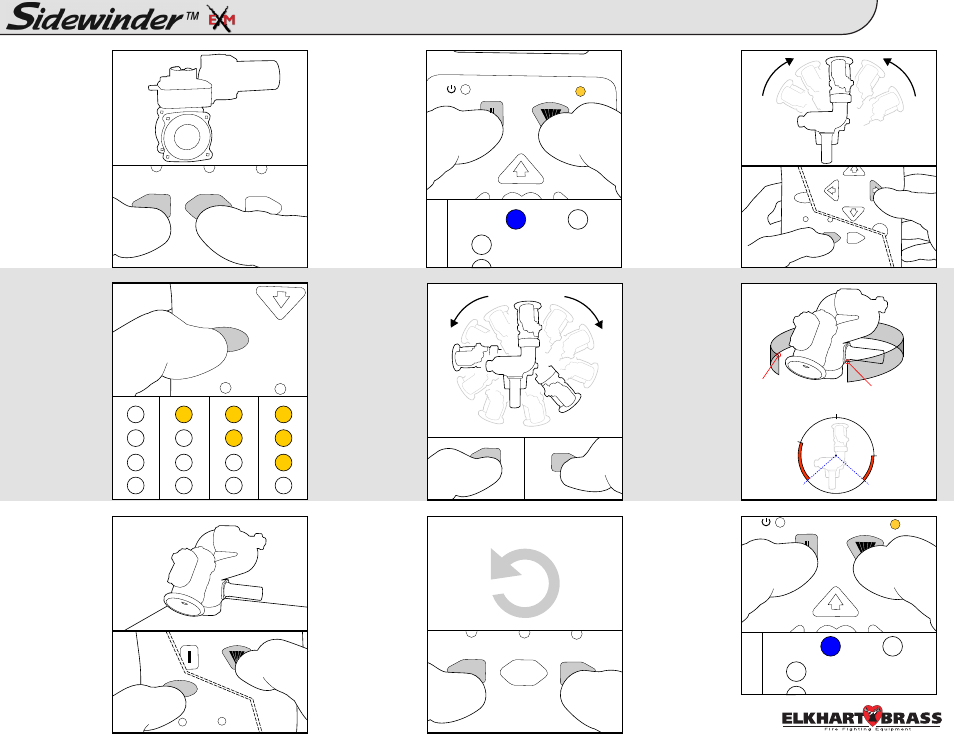 Sidewinder™ EXM

ELKHART BRASS
Fire Fighting Equipment