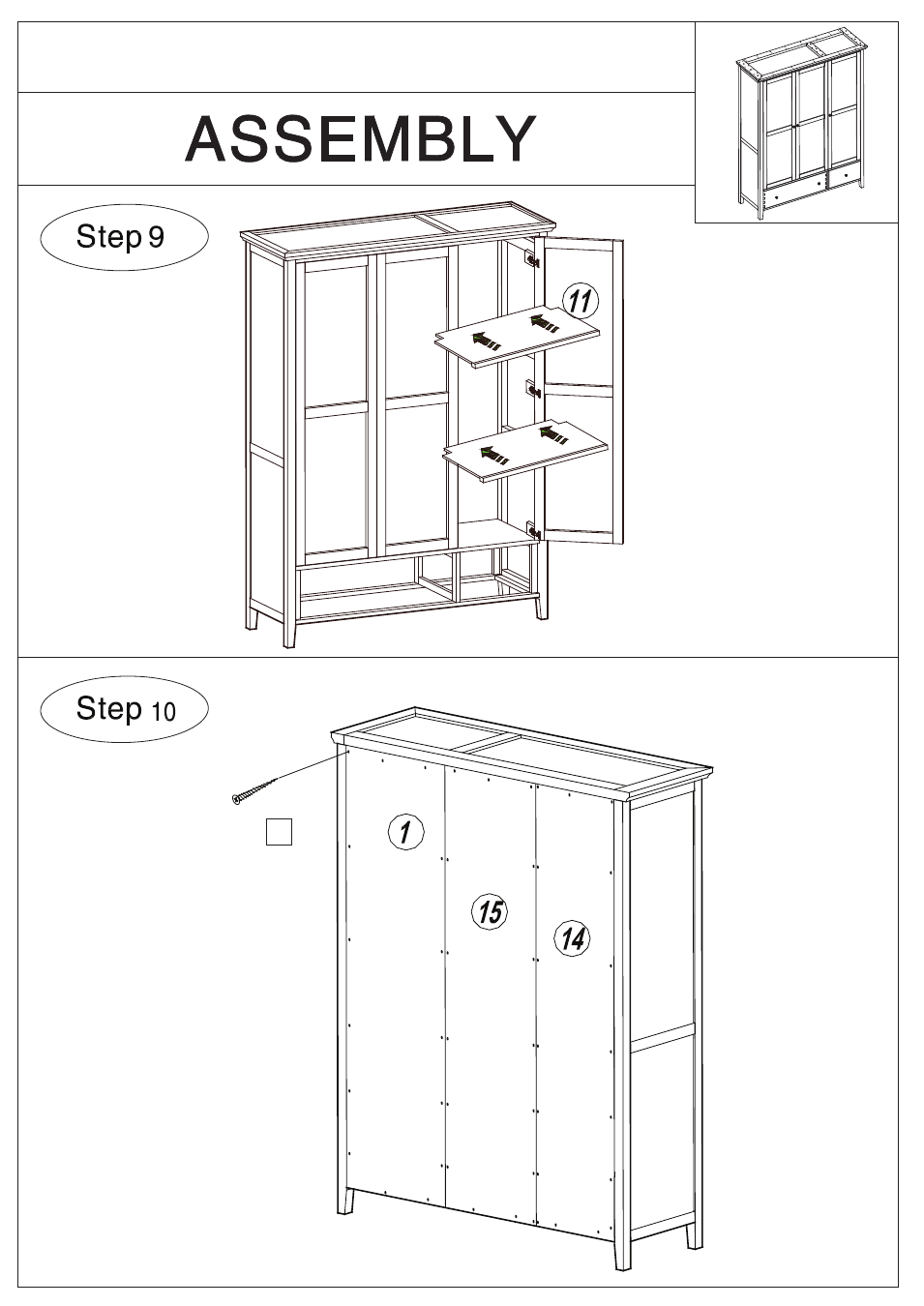 ASSEMBLY

Step 9

11

Step 10

1

15

14