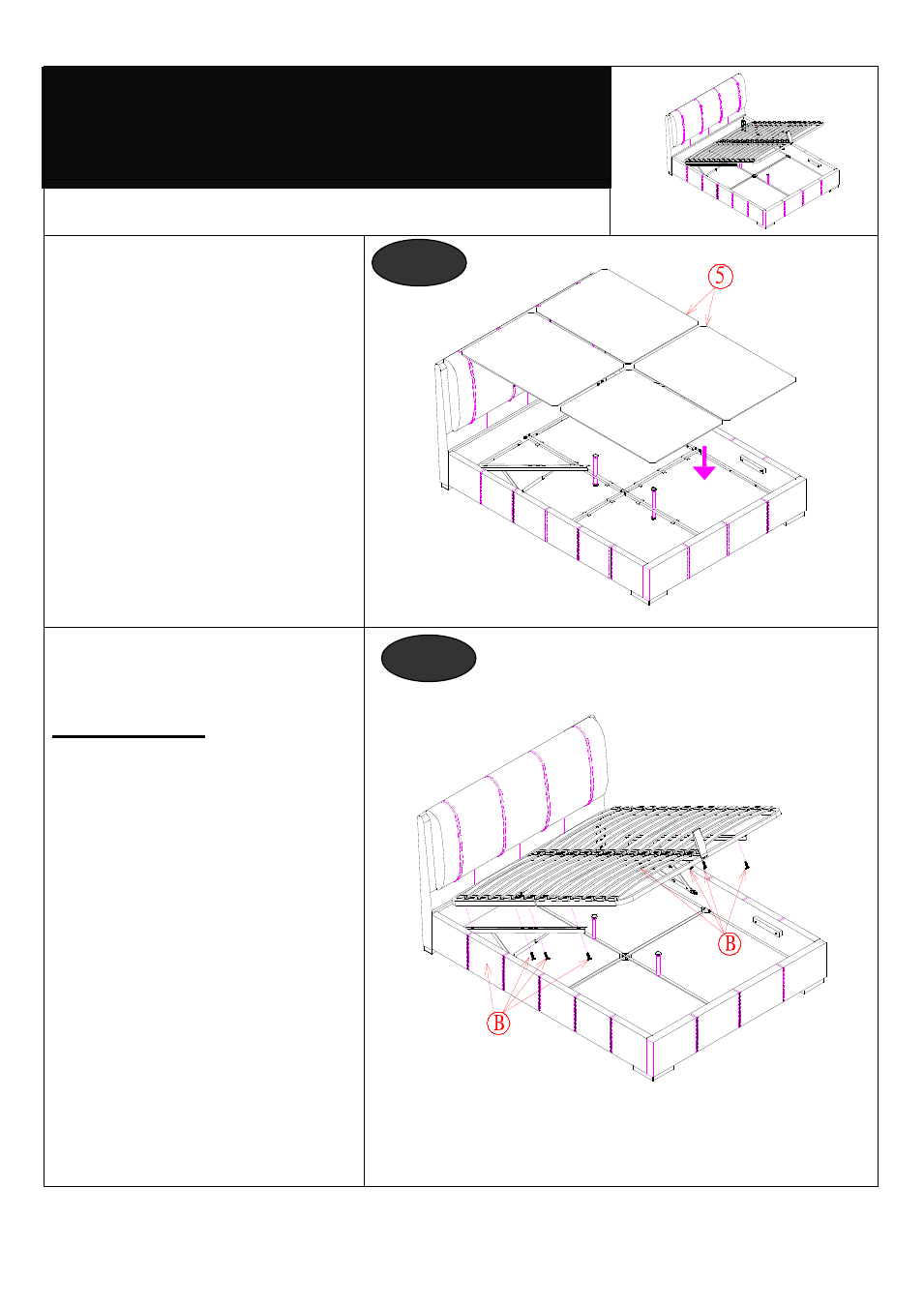 5

B

B