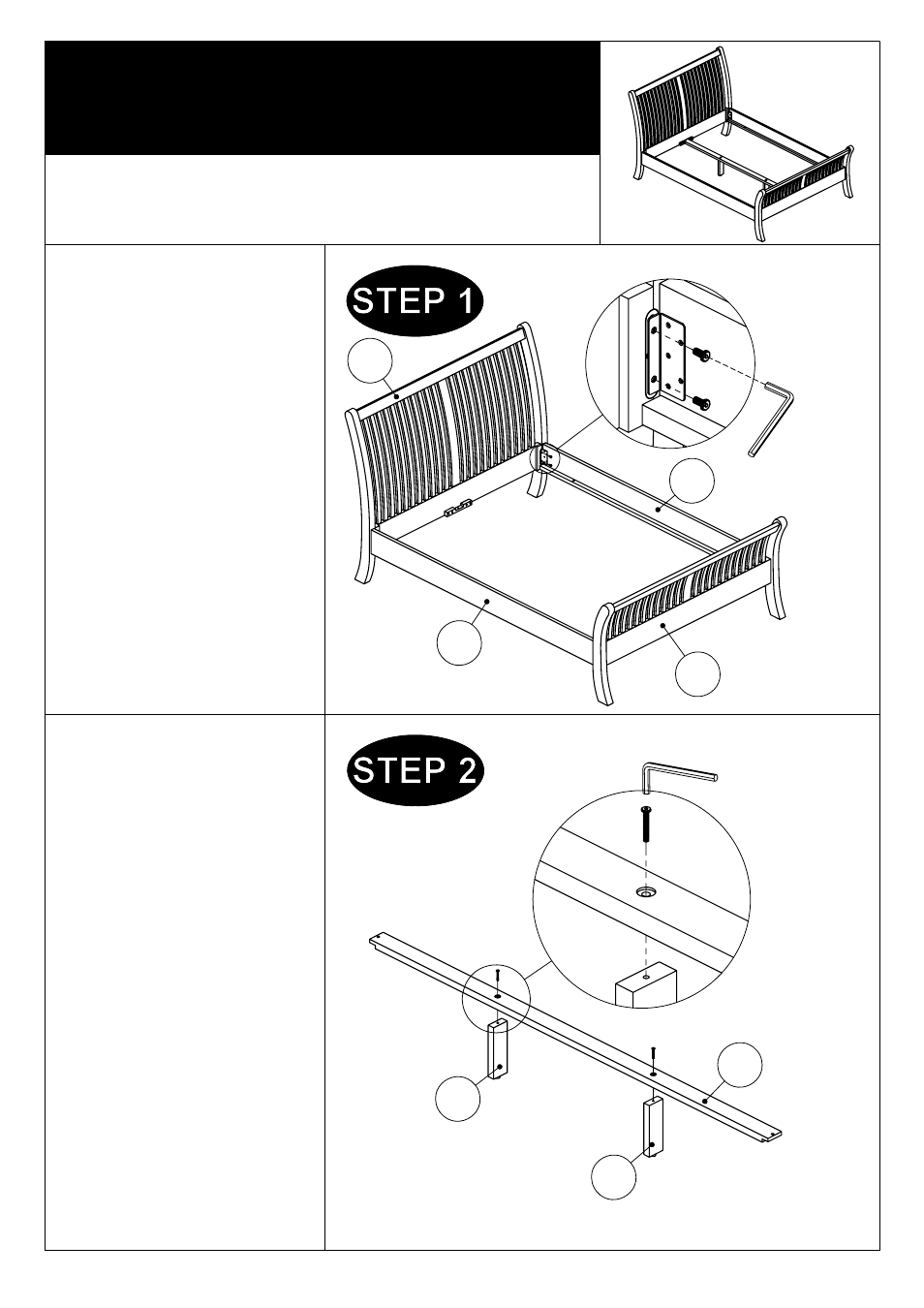 STEP 1

STEP 2