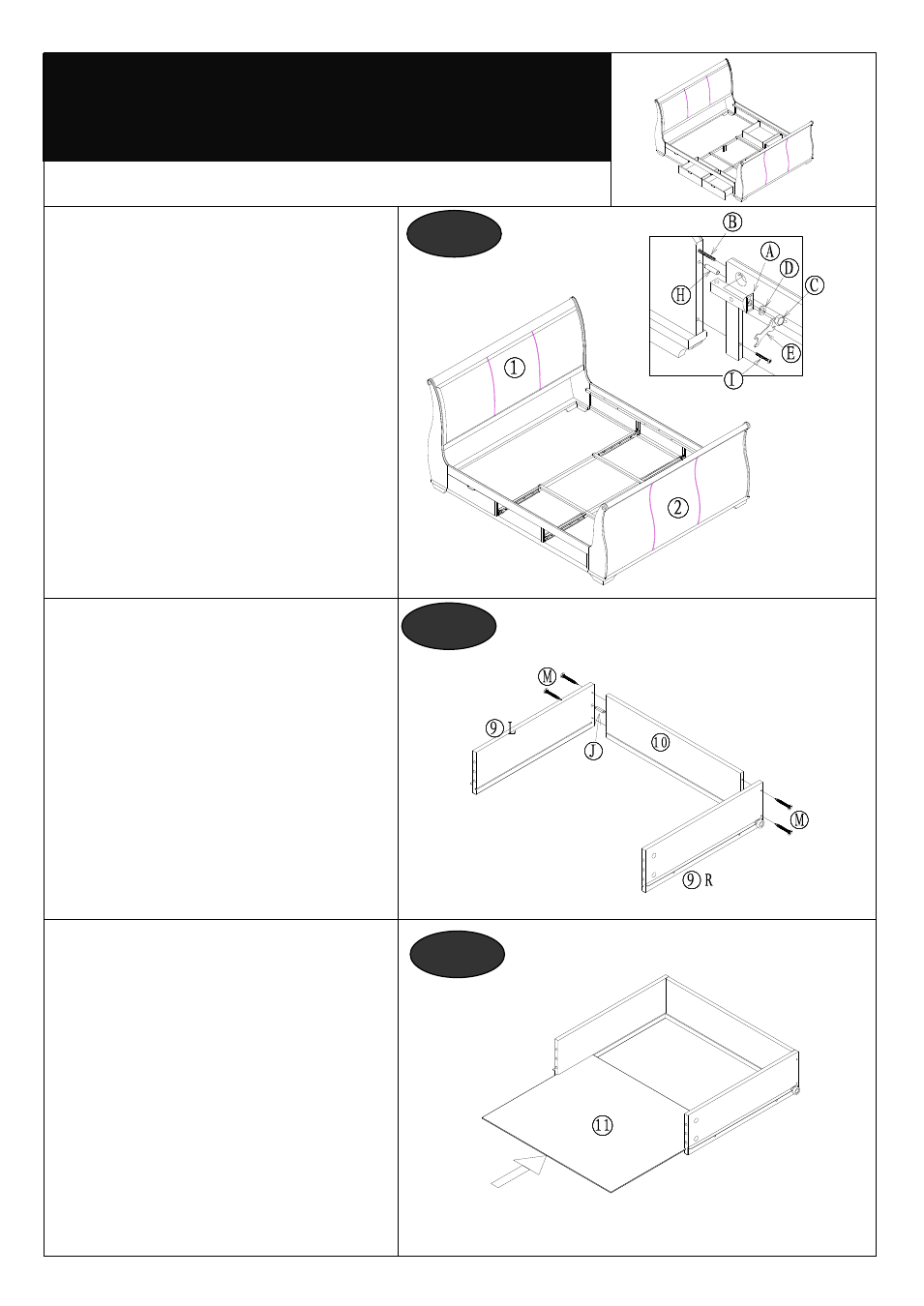 B
A
D
C
H
E
I
1
2

M
9 L
J
10
M
9 R

11