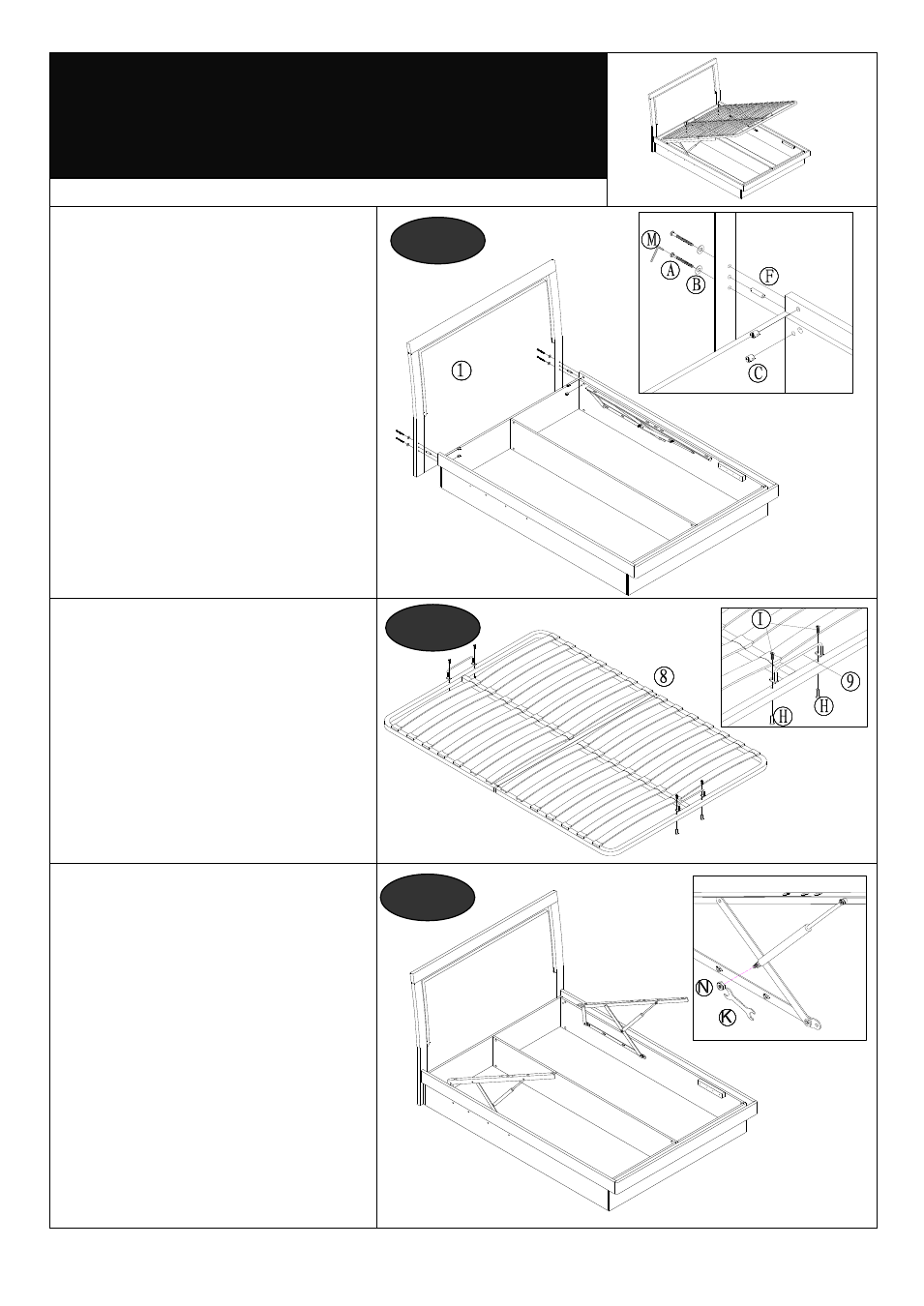 M
A
B
F
C
1
I
8
9
H
H
N
K