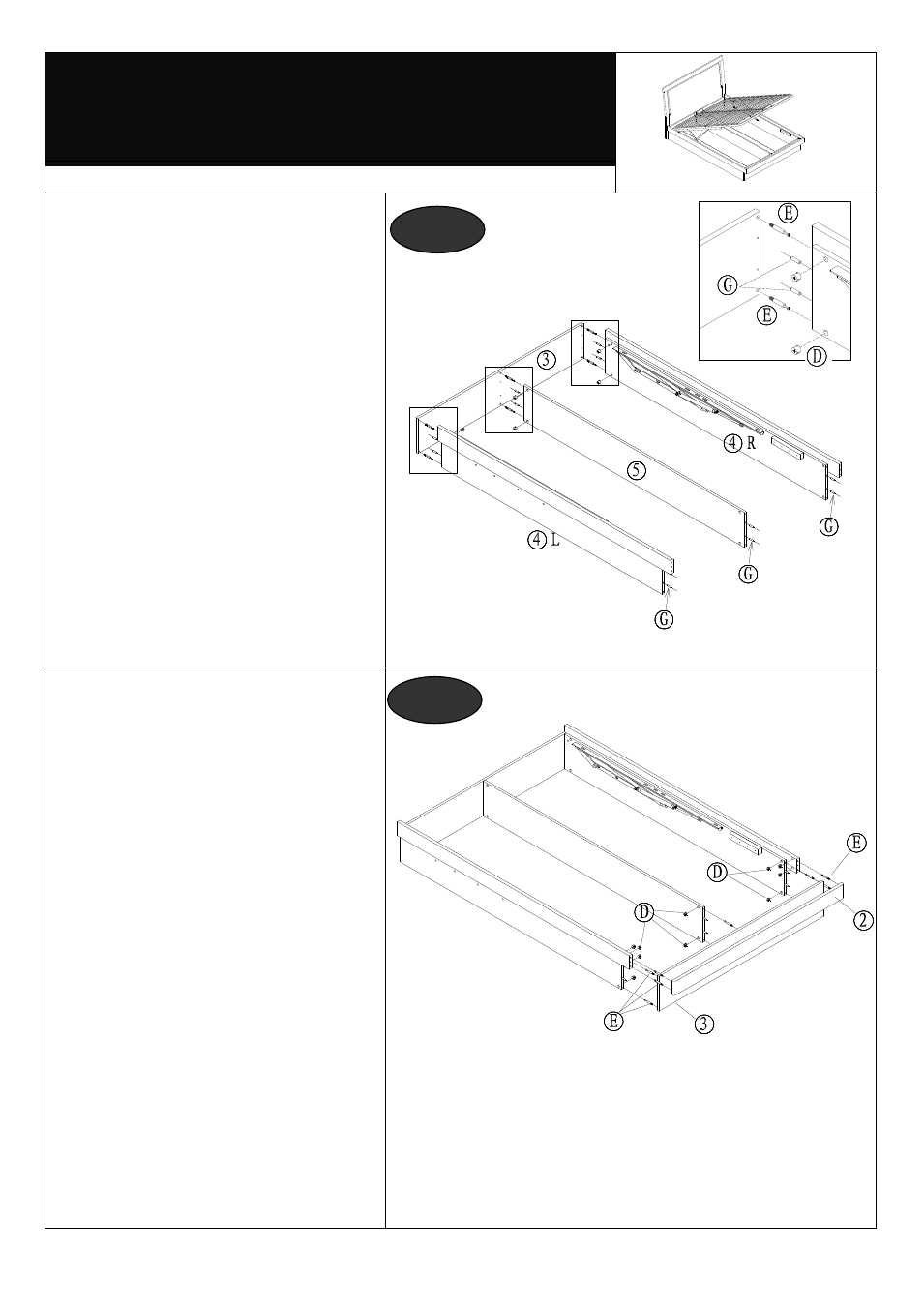 E
G
E
D
3
4 R
5
G
4 L
G
G

E
D
D
2
E
3