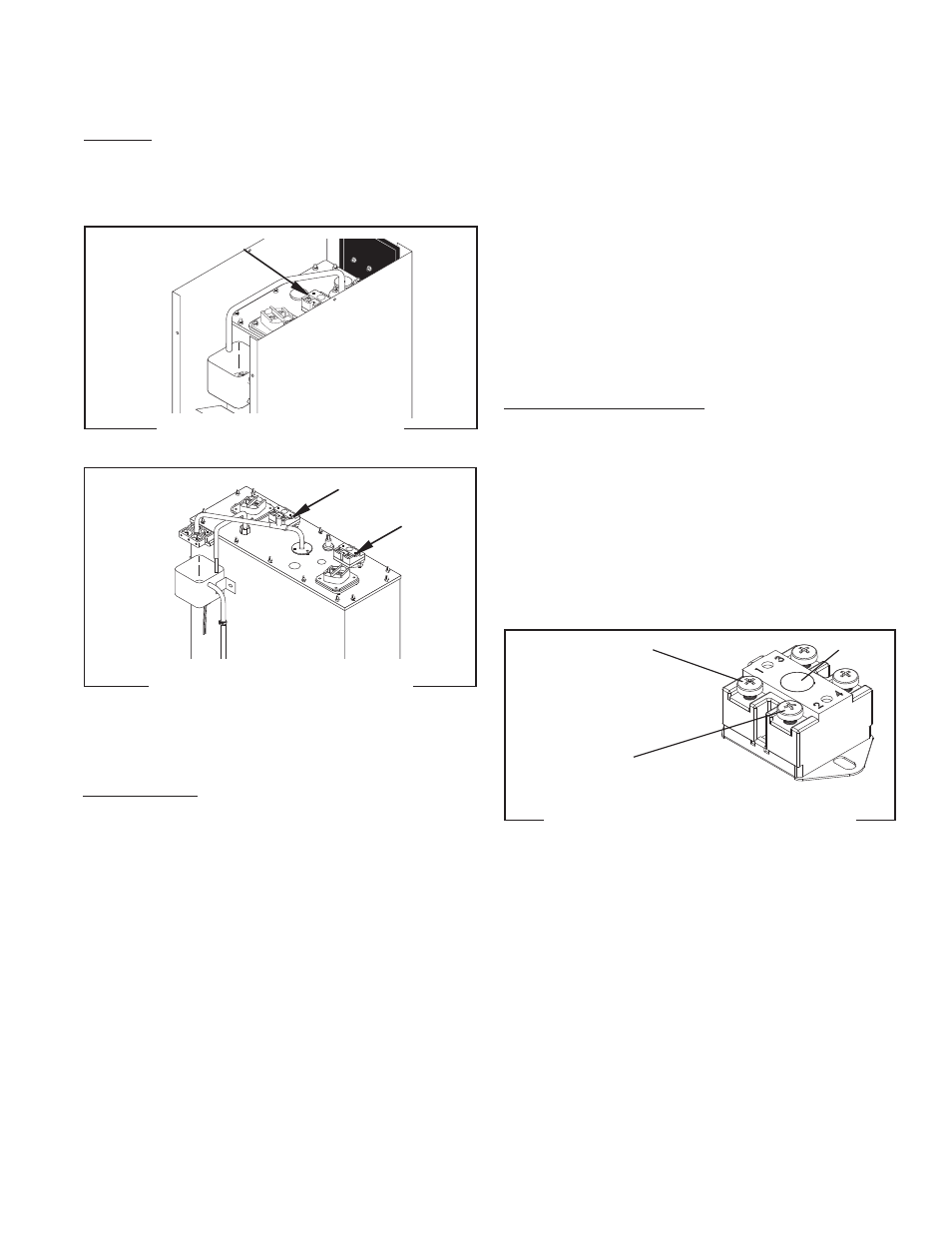 1 3
2 4