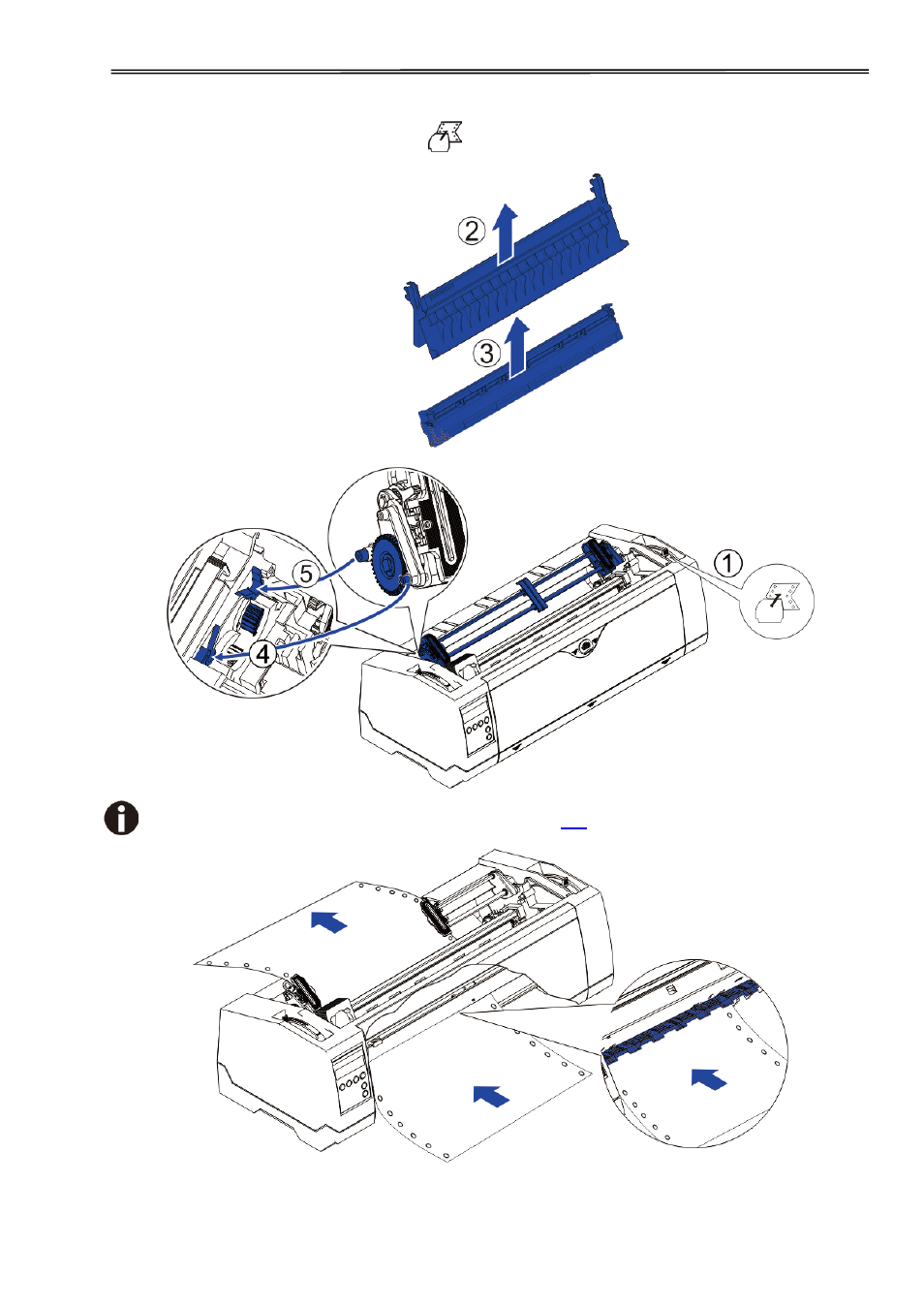 ②
③
⑤
④
①