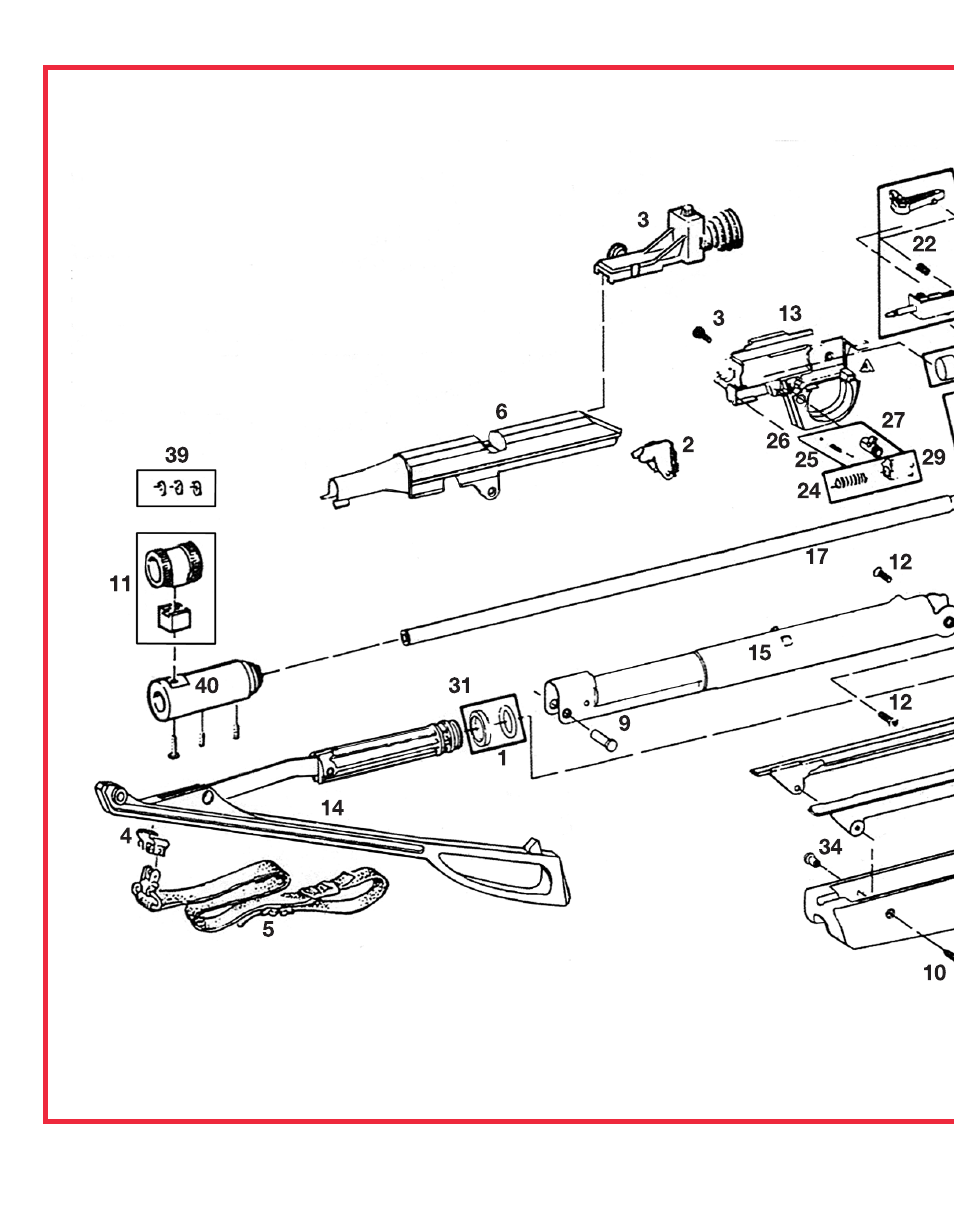 3
22
3
13
6
2
27
26
25
29
24
39
17
12
11
15
40
31
9
12
1
14
4
34
5
10