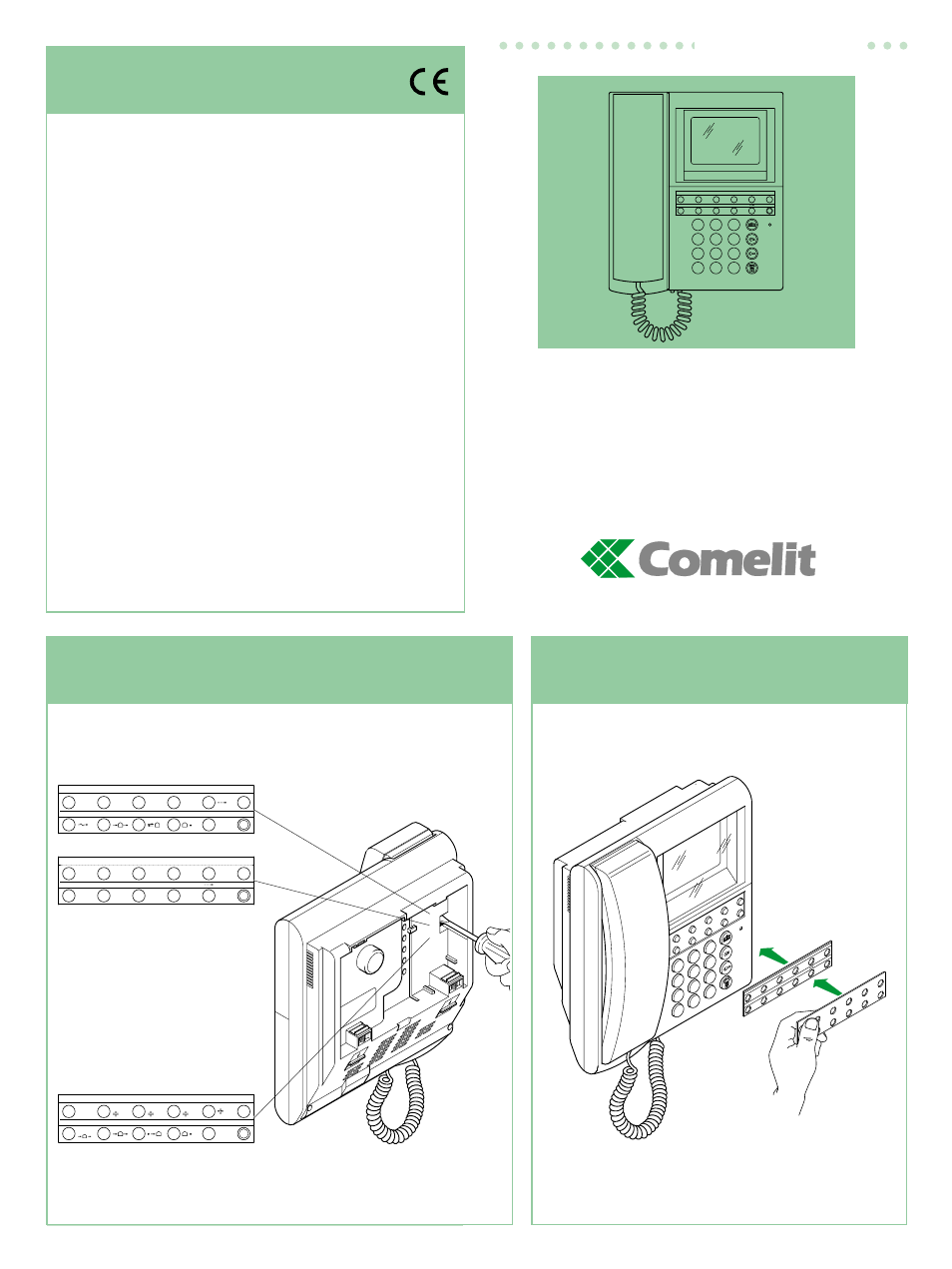 CE

Comelit