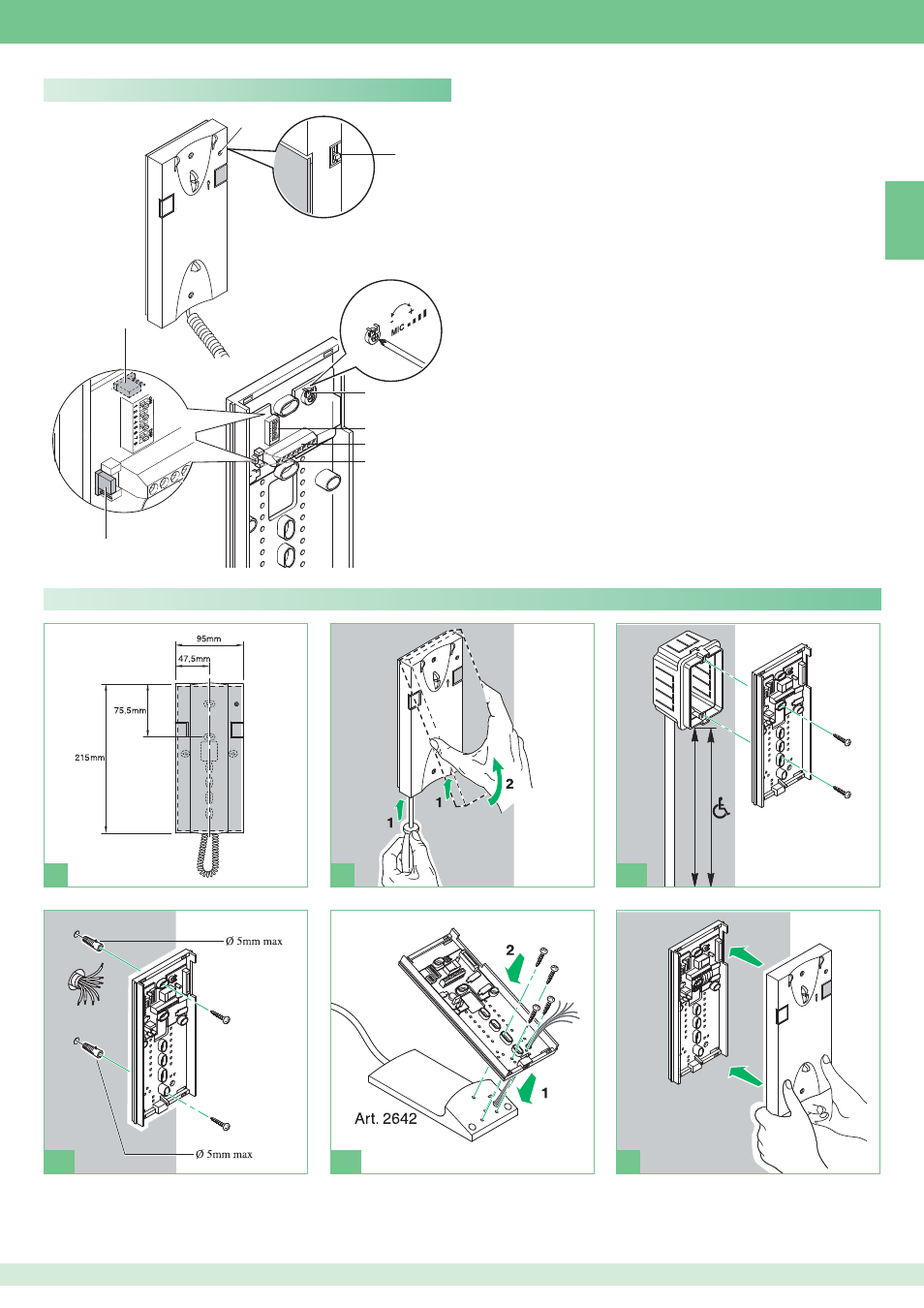 MIC

95mm
47,5mm
75,5mm
215mm

1
1
2

Ø 5mm max
Ø 5mm max

2
1
Art. 2642