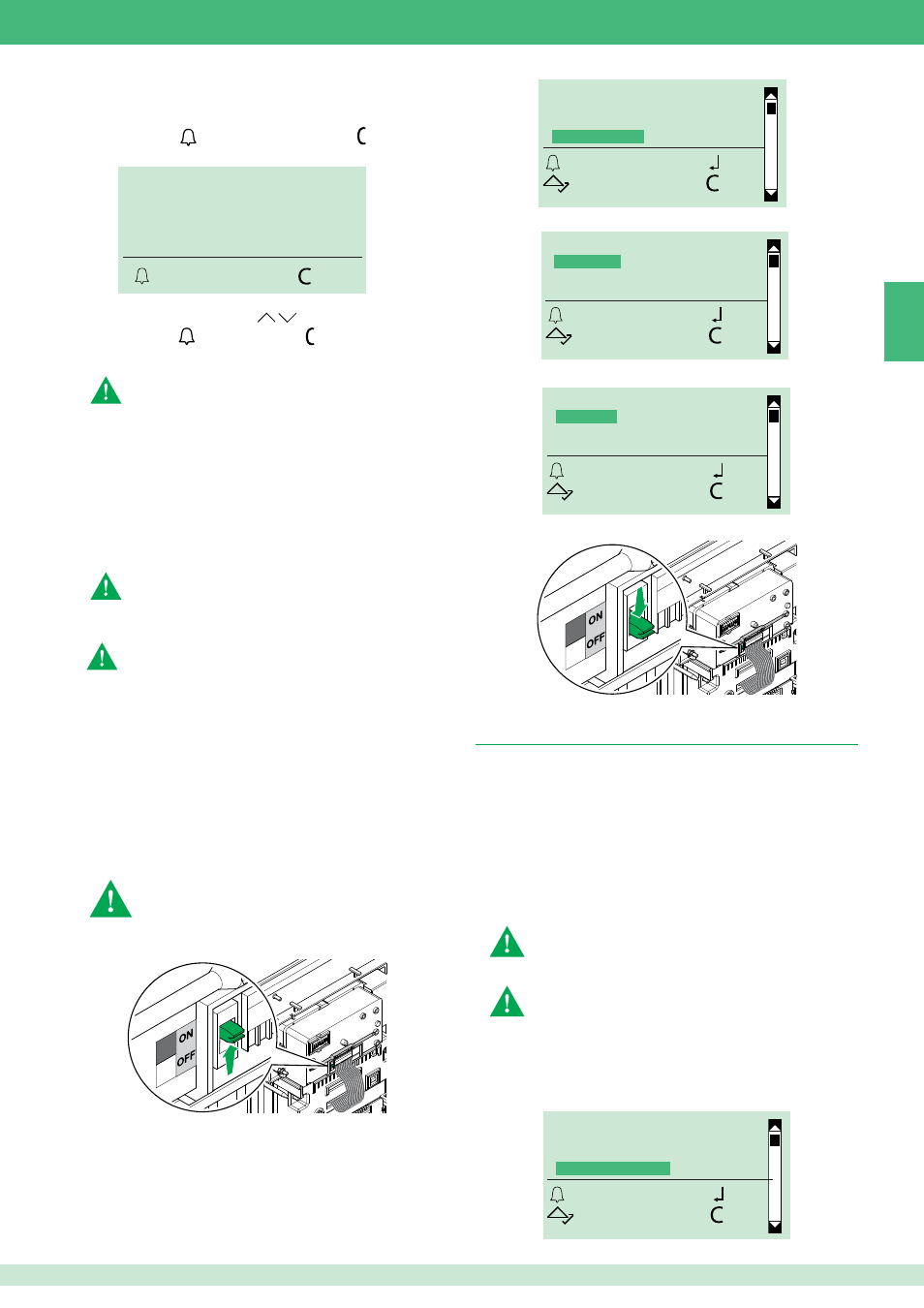 ON
OFF

ON
OFF