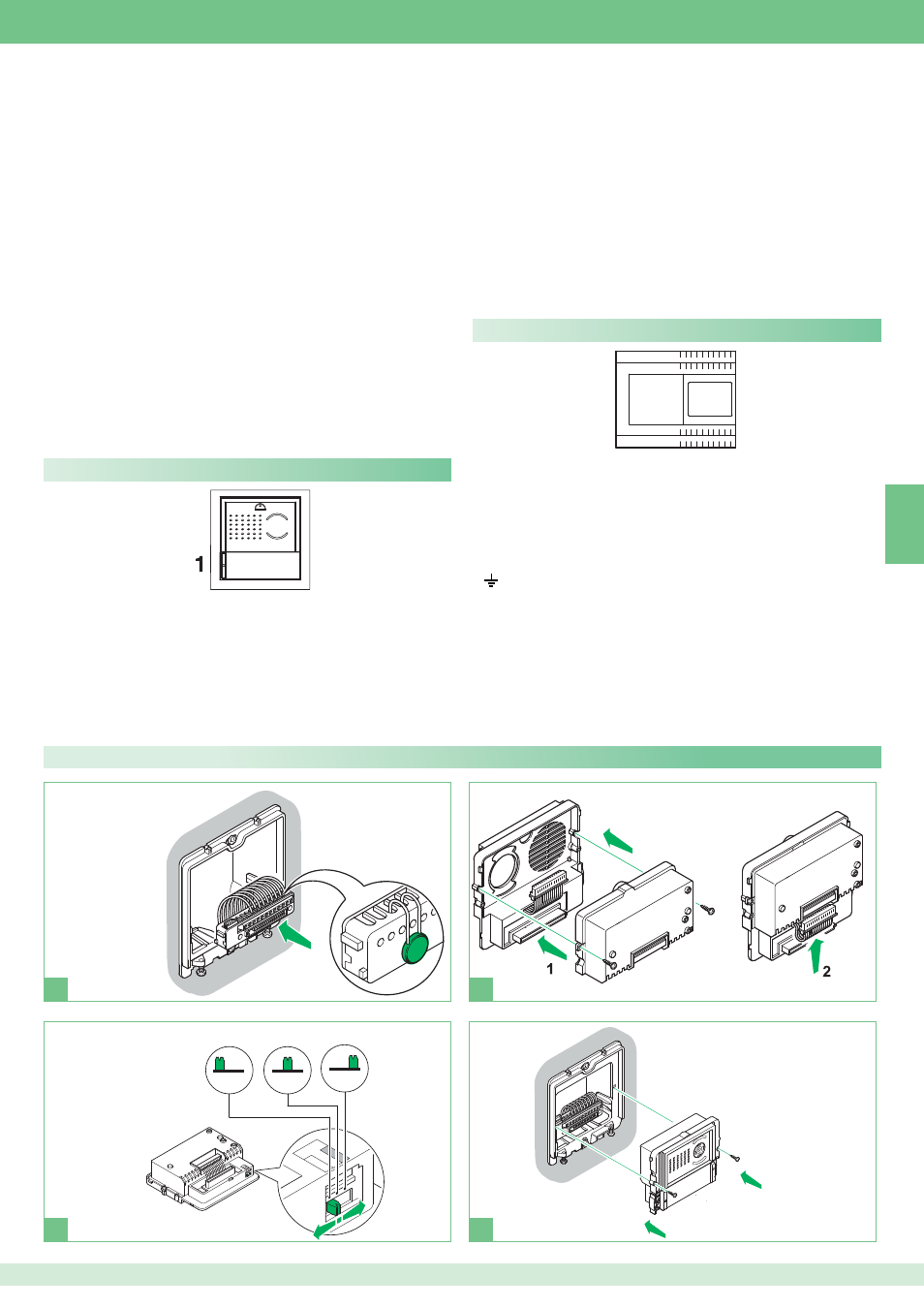 1

1

2