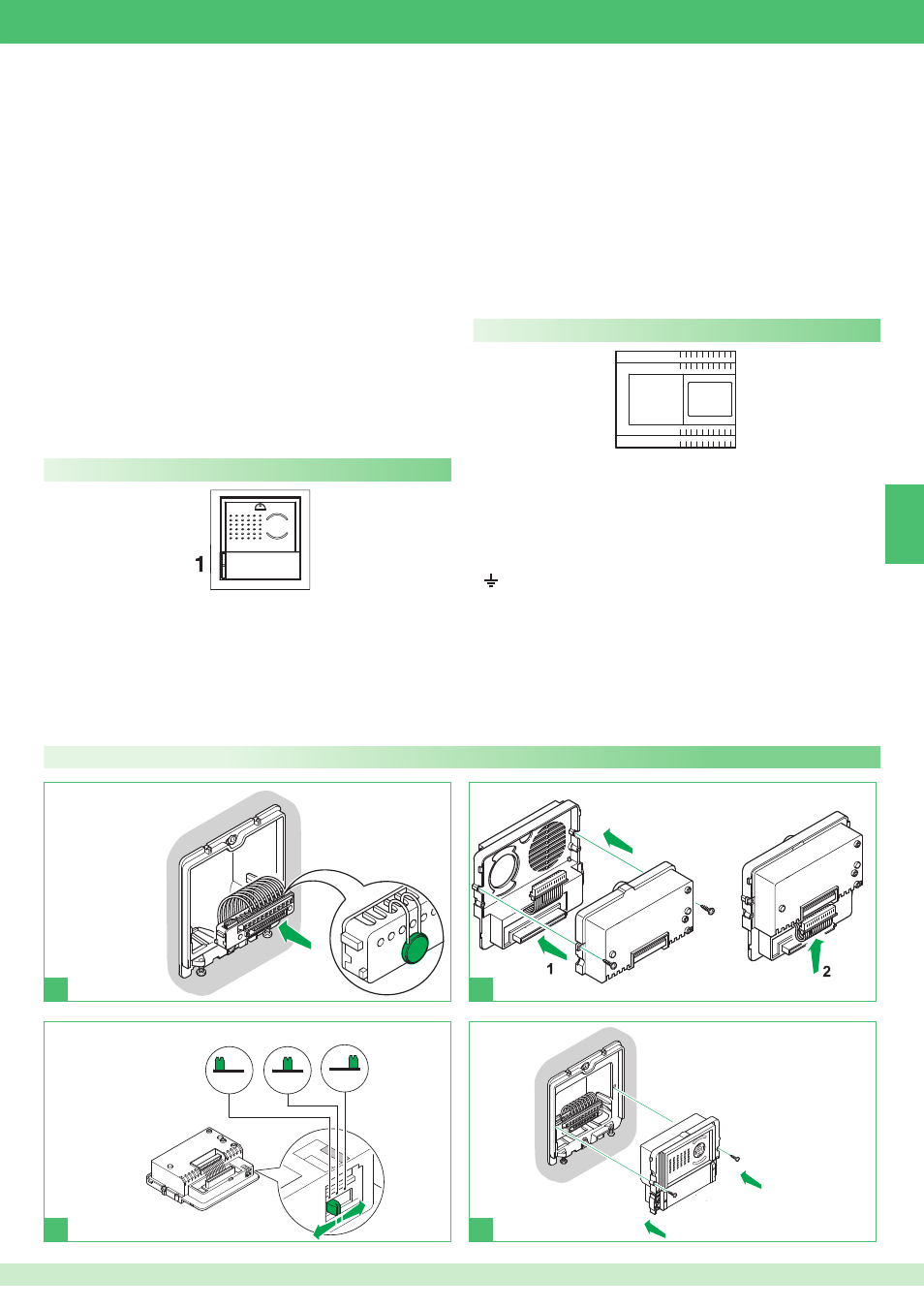 1

1

2