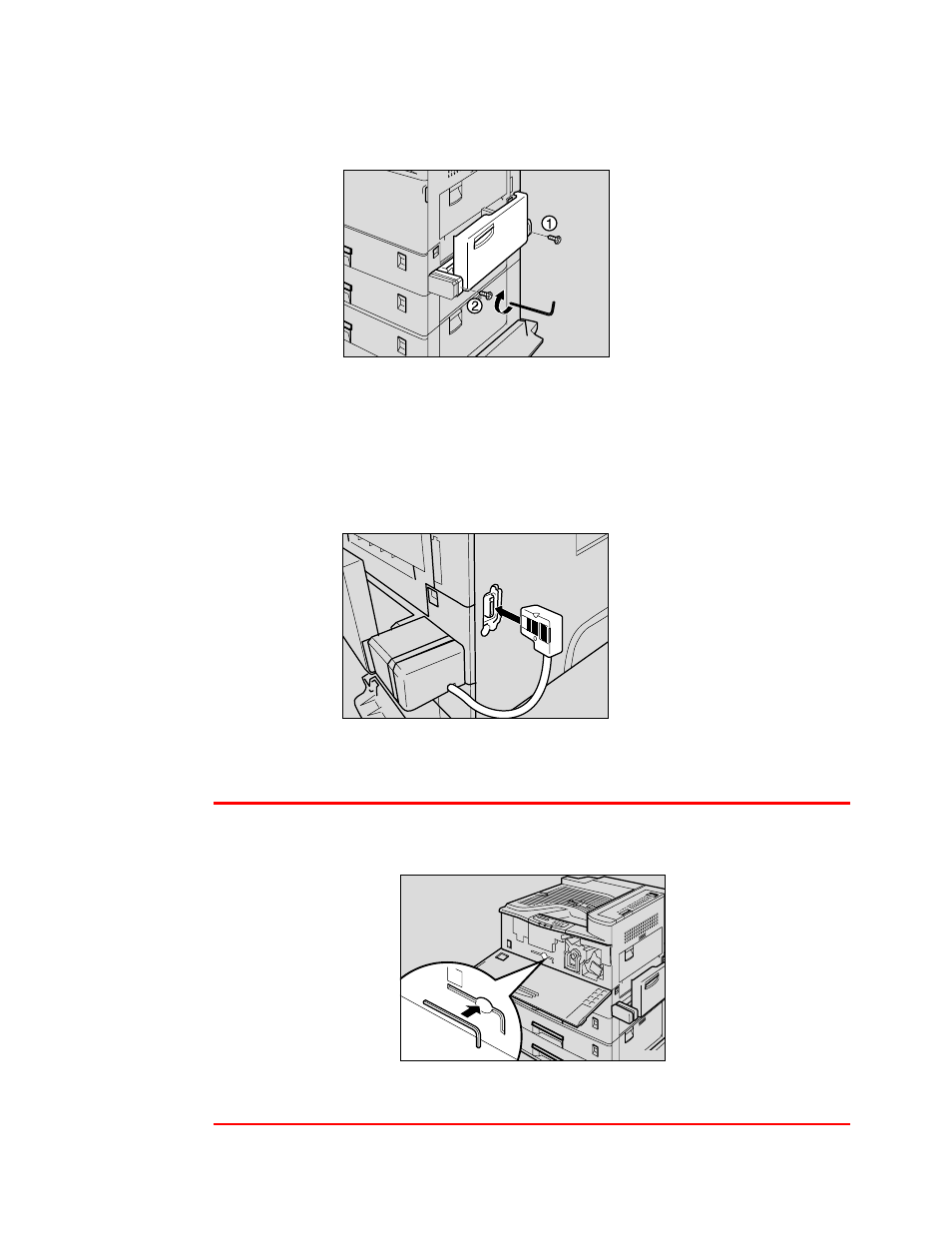 ①

②