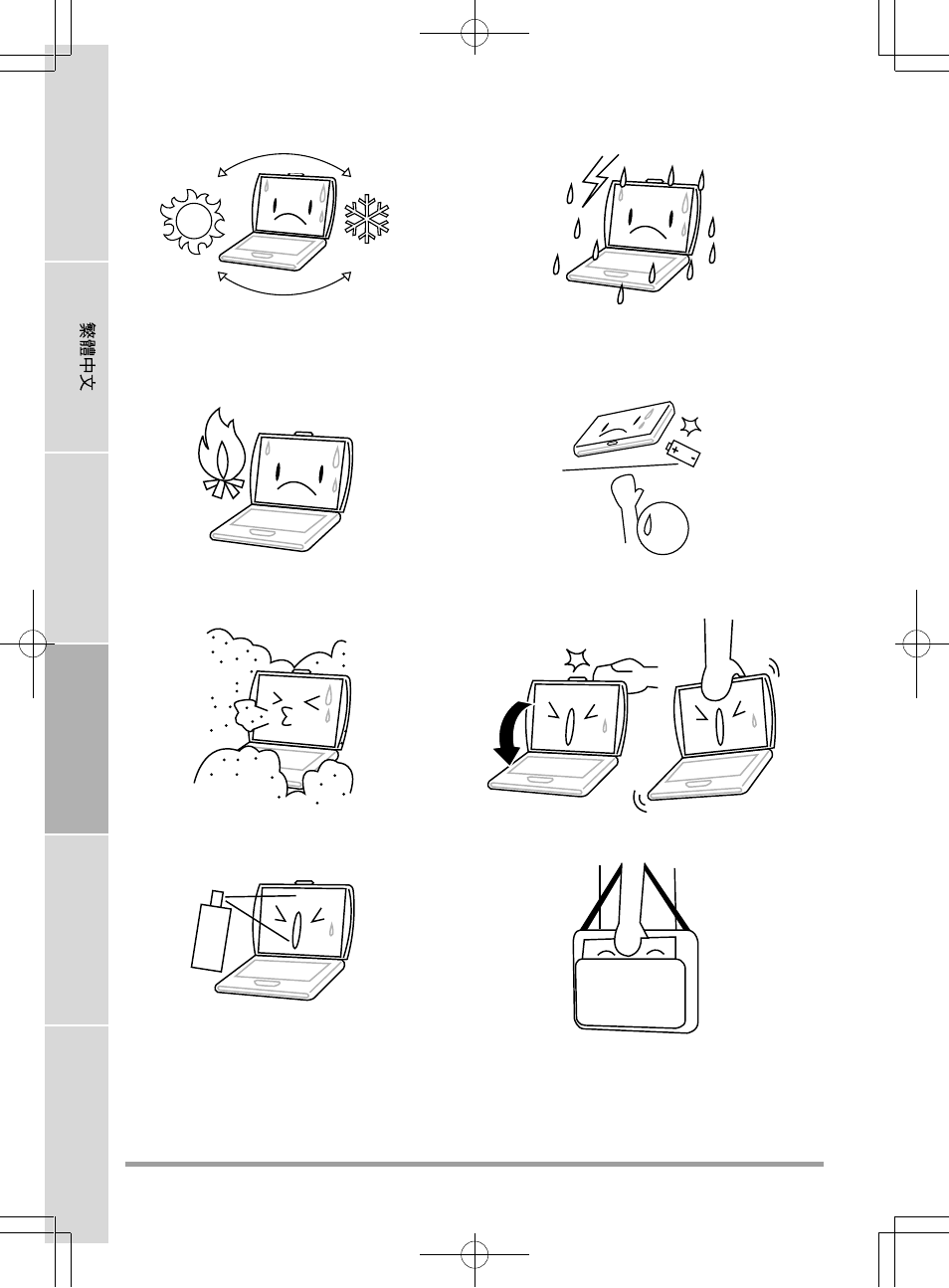 繁體中文