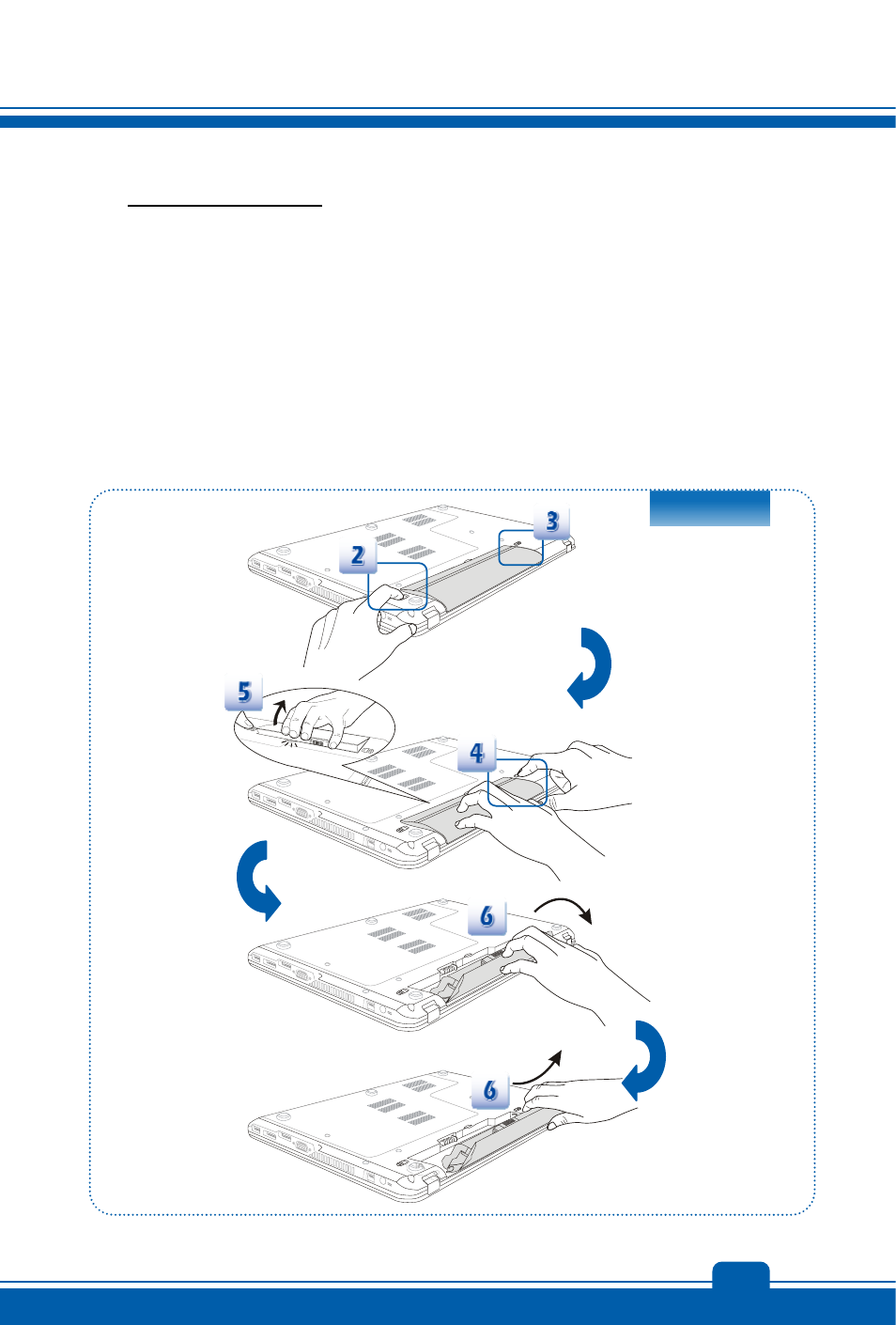 3

2

5

4

6

6