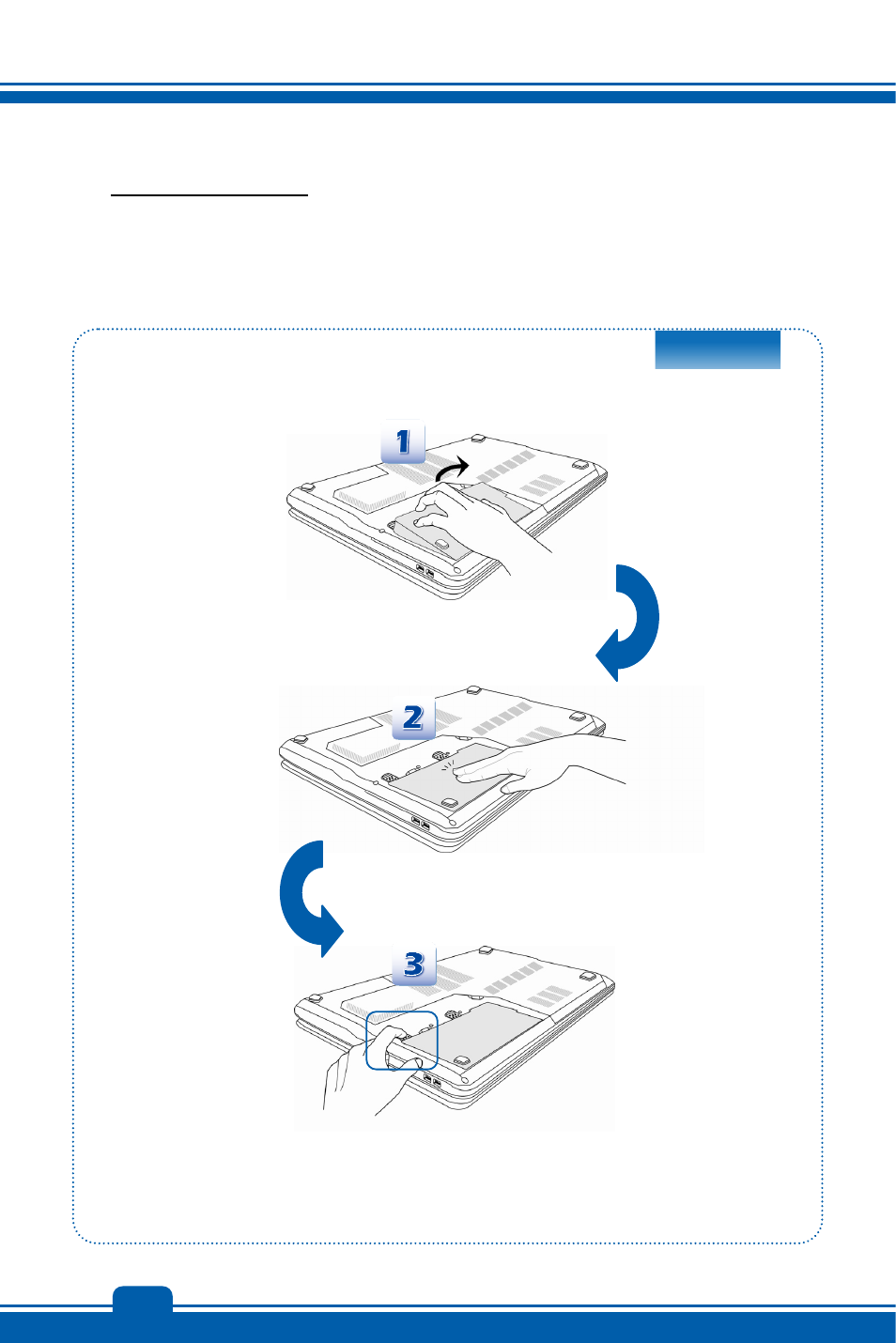 1

2

3