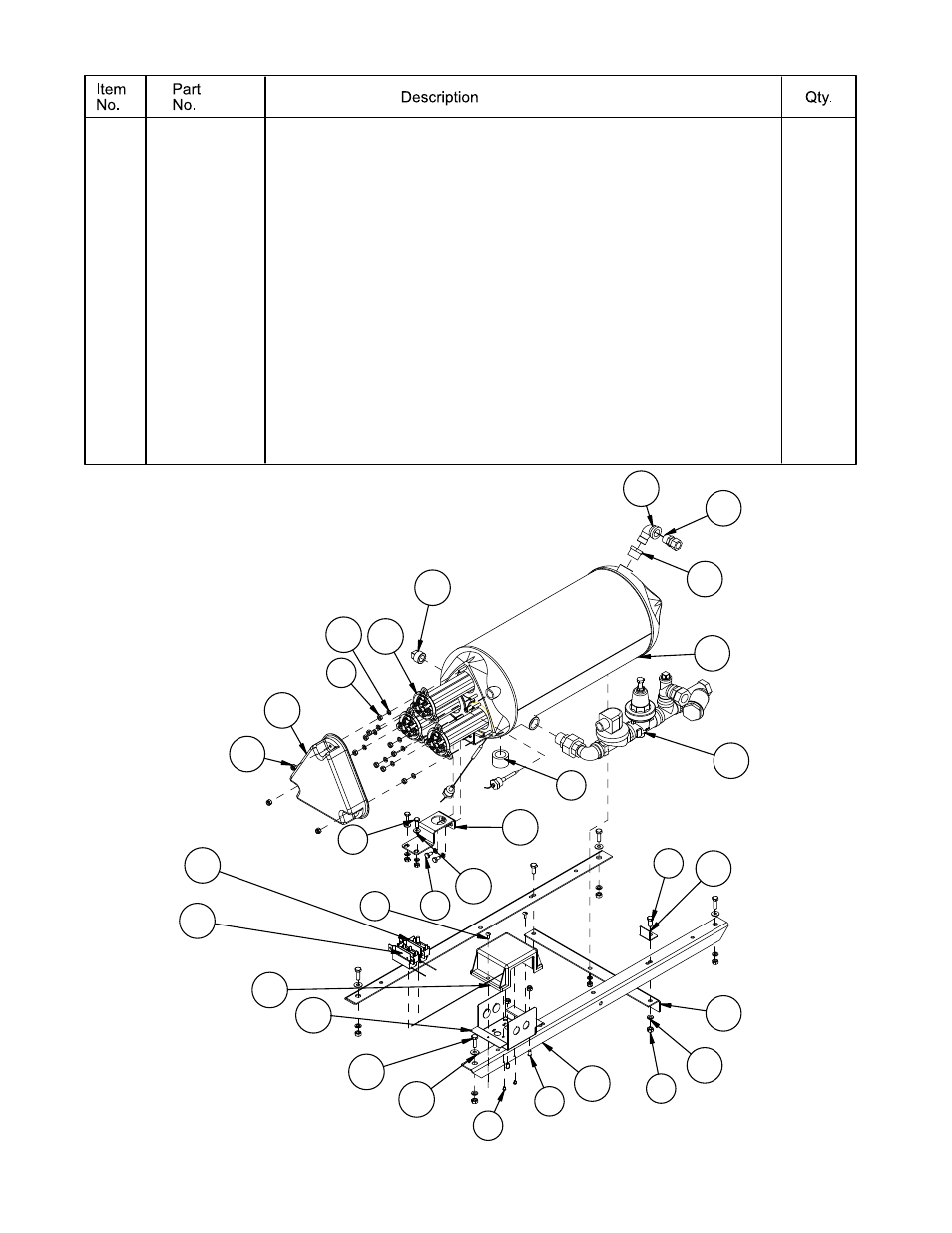 | Item No. | Part No. | Description | Qty. |
|---|---|---|---|
| | | | |