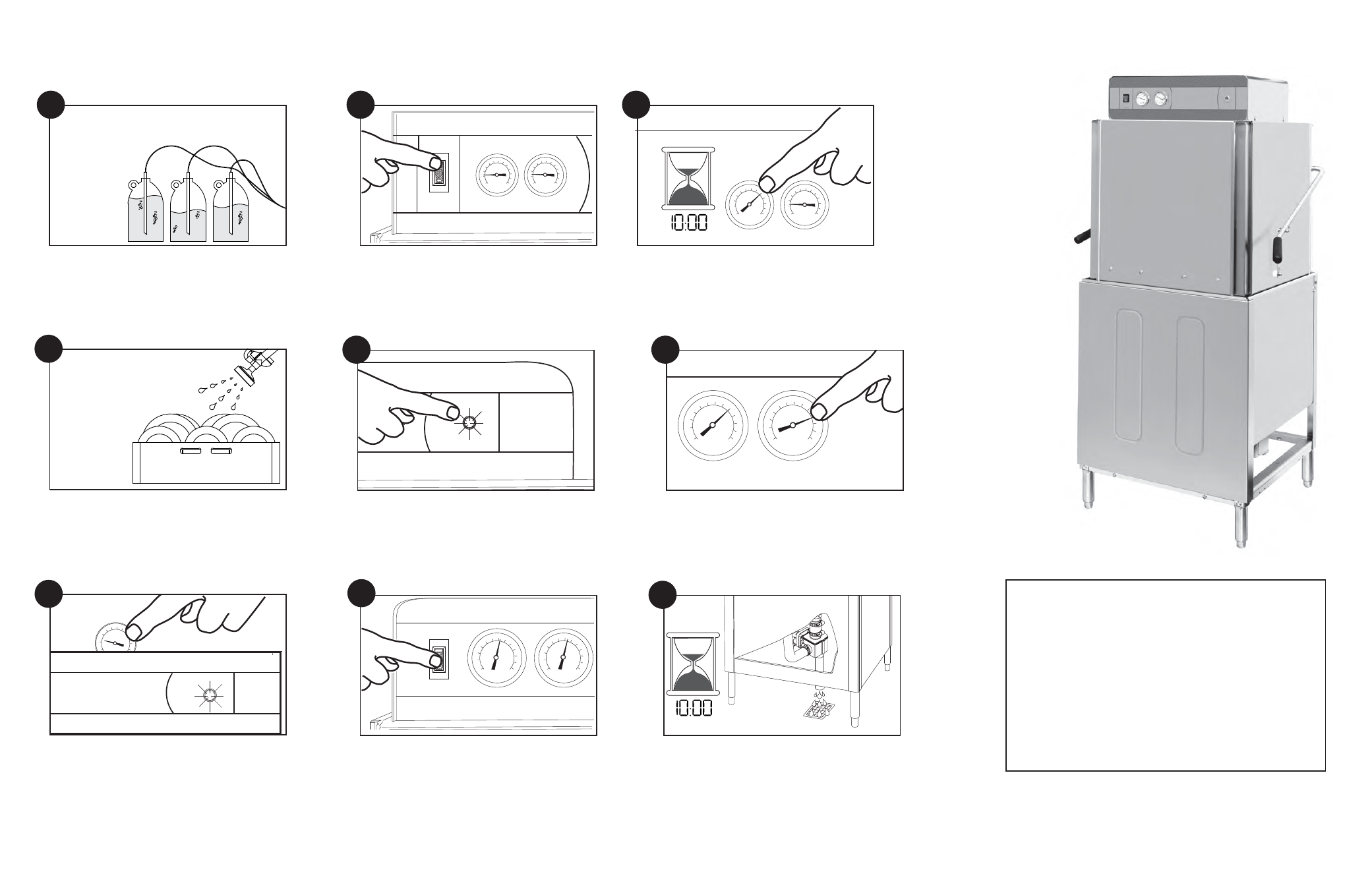 10:00

10:00