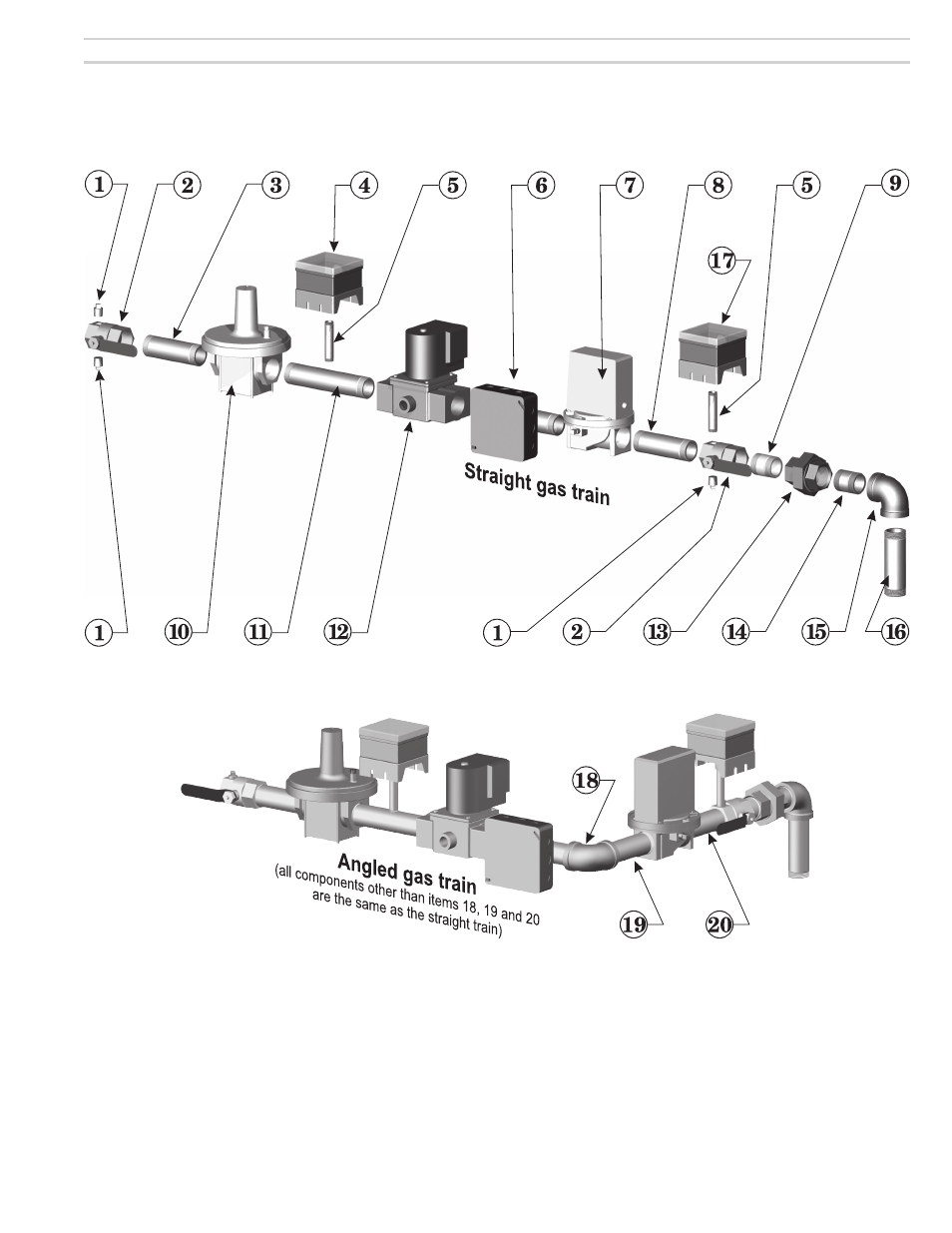 1 2 3 4 5 6 7 8 5 9

17

Straight gas train

1 10 11 12 1 2 13 14 15 16

18

Angled gas train
(all components other than items 18, 19 and 20 are the same as the straight train)

19 20