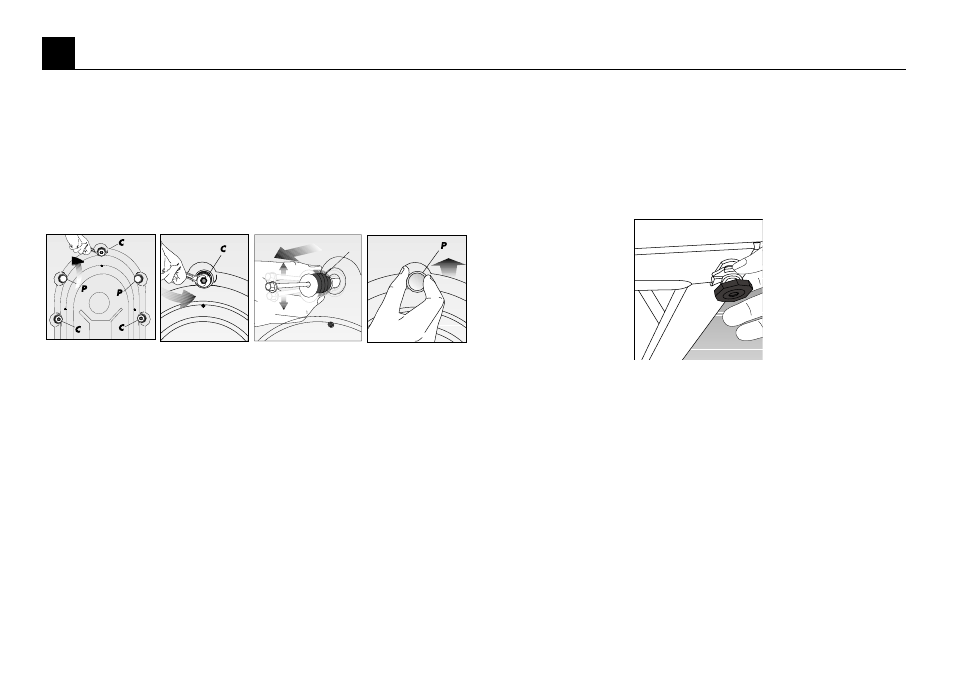 C
P
P
C
C
C
P