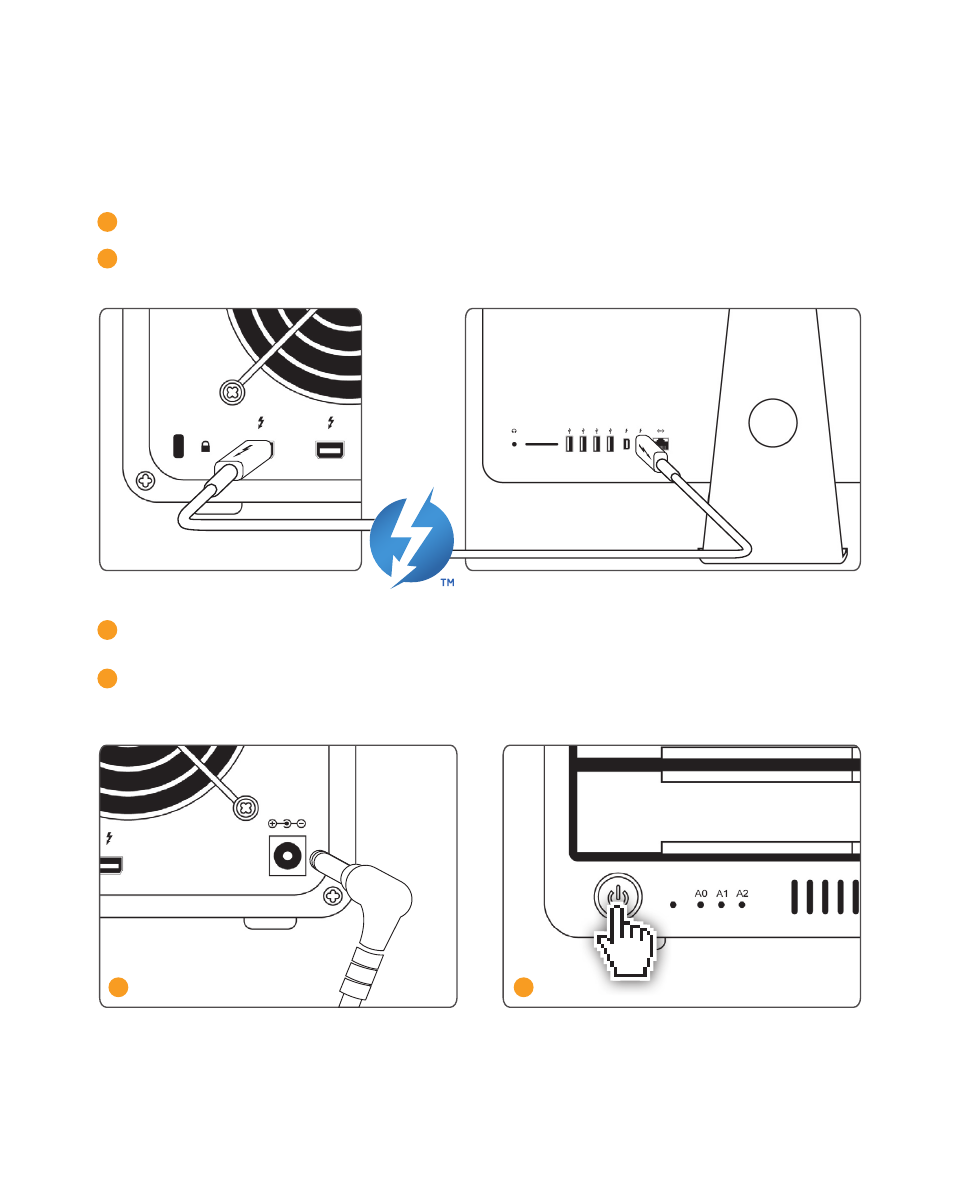 TM

A0 A1 A2