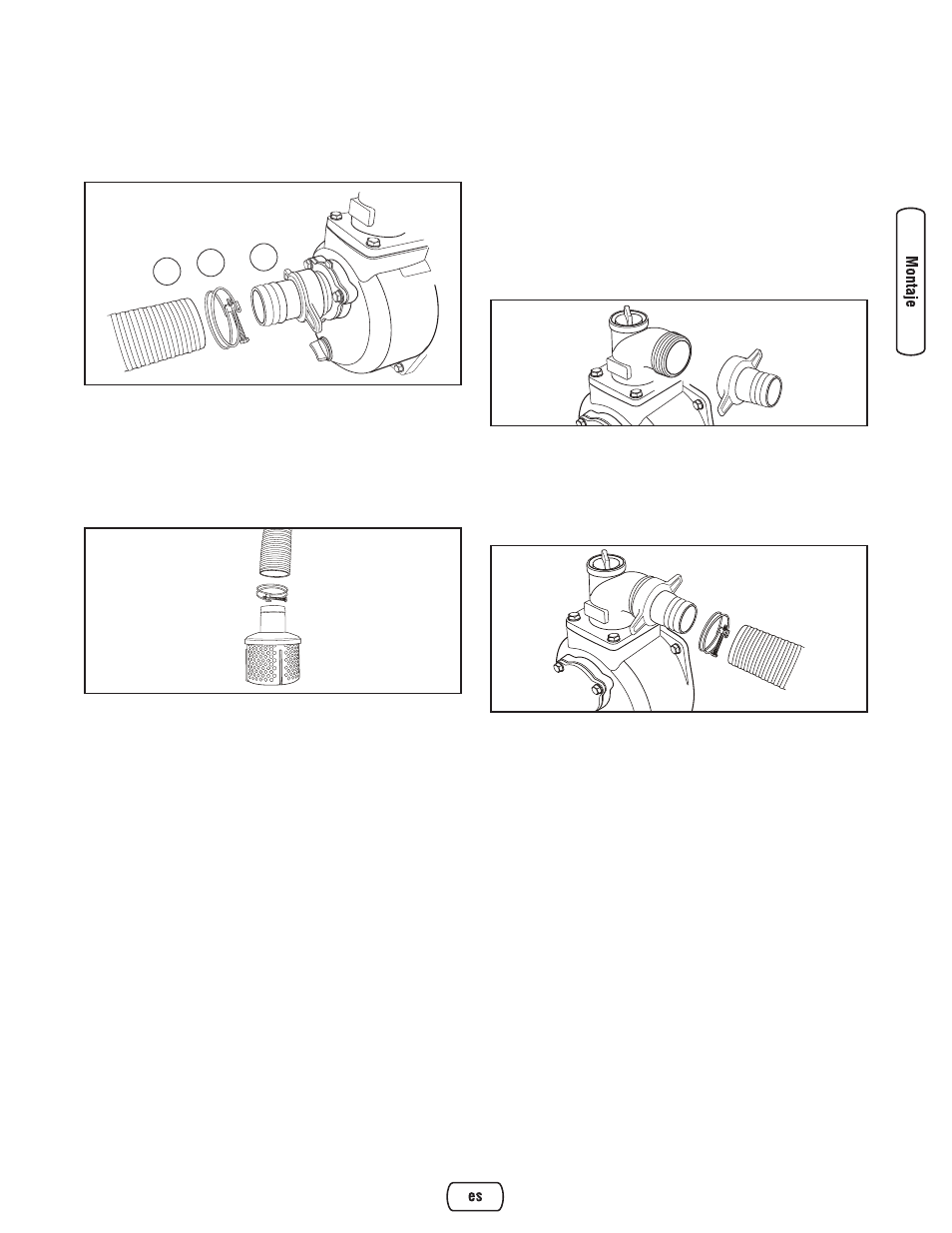 Montaje

es