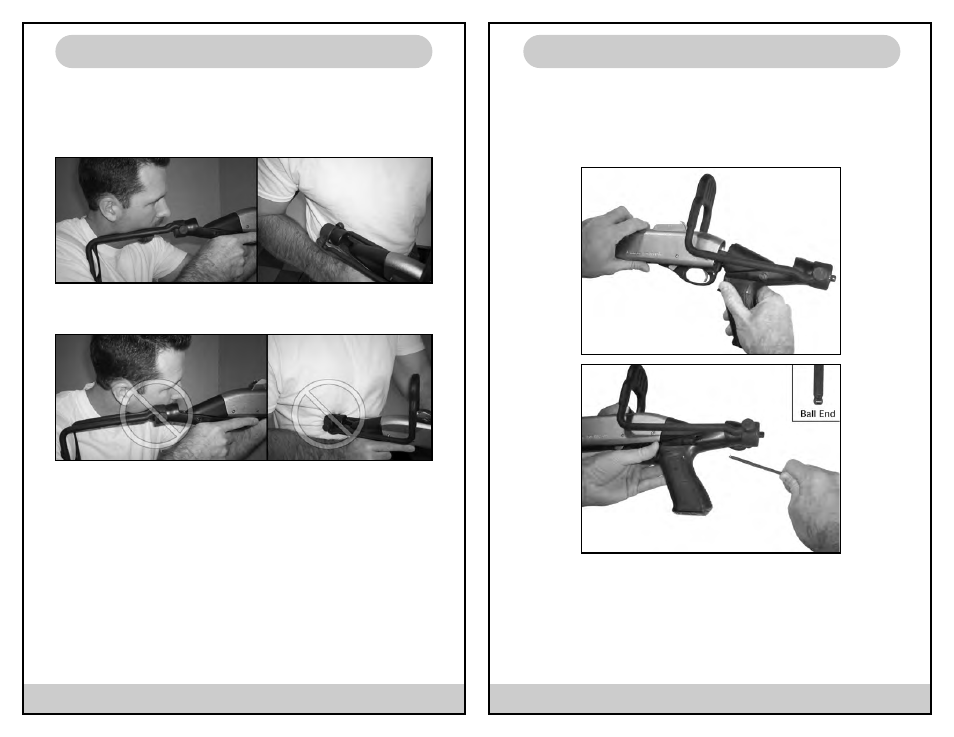 Ball End