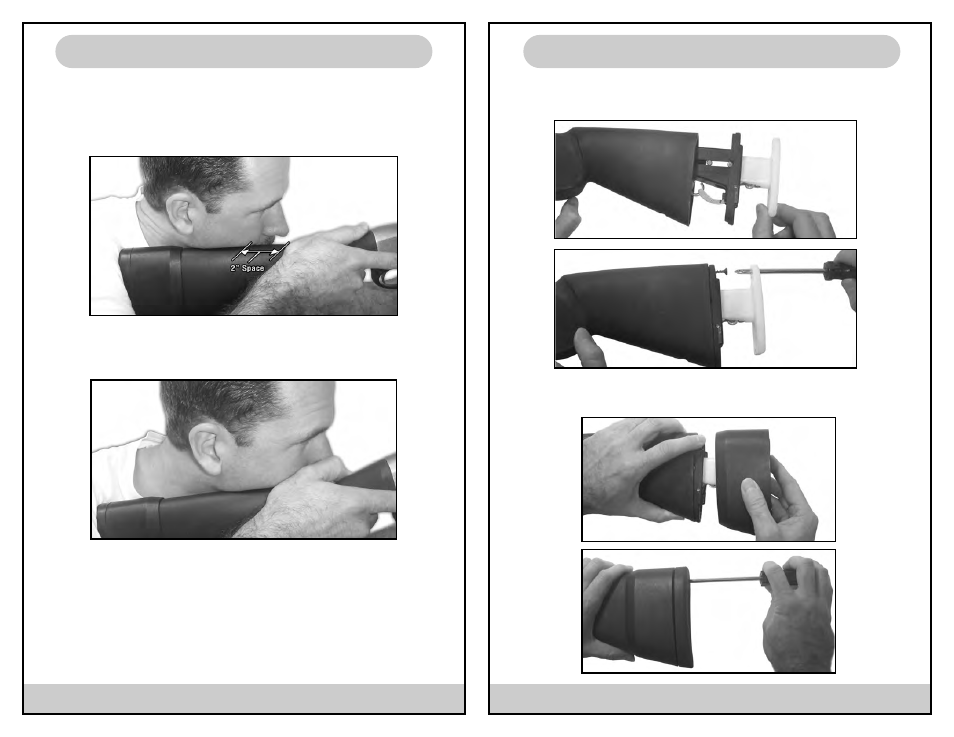 2" Space