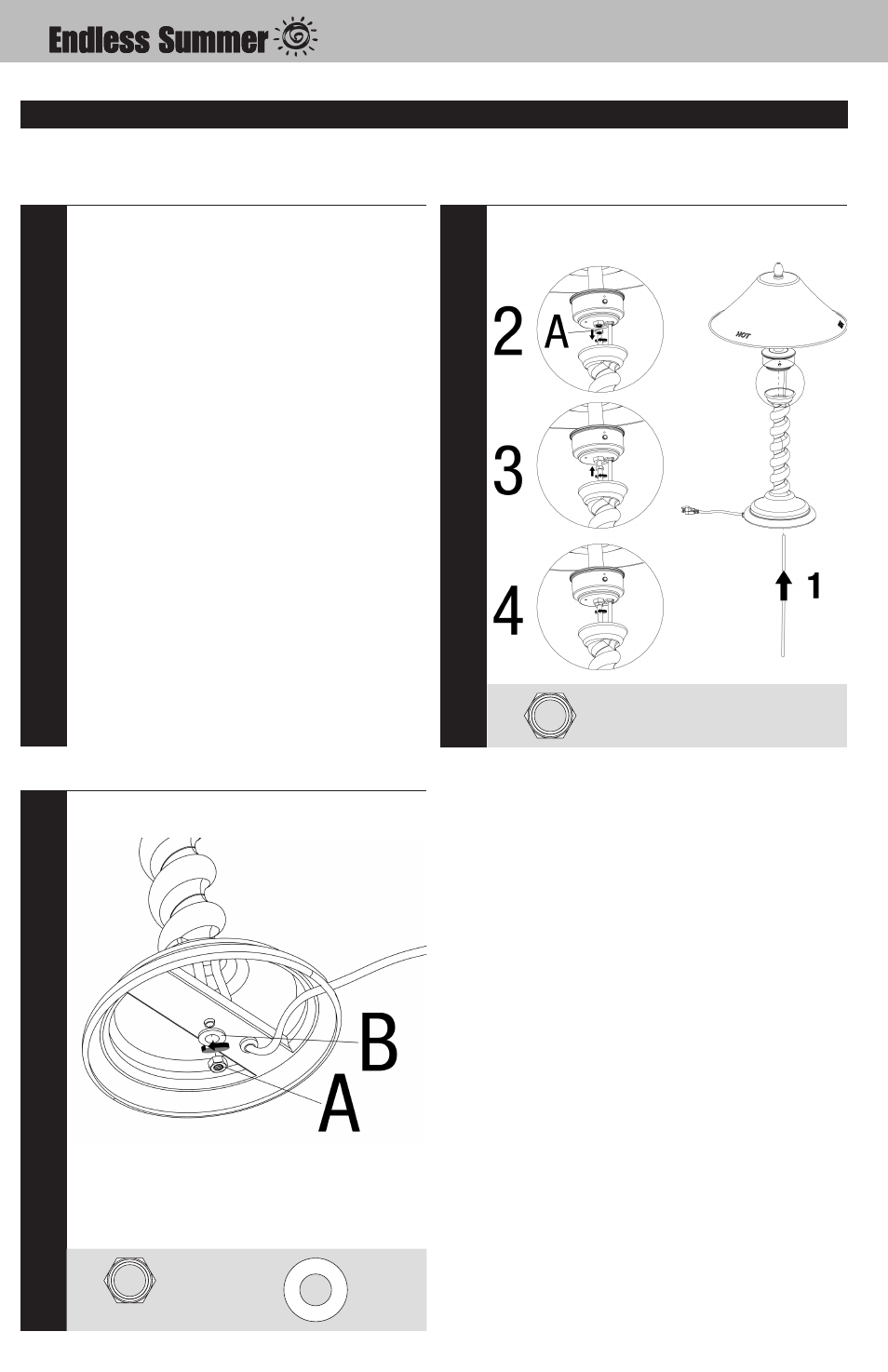 Endless Summer

2 A

3

4

HOT

1

B

A