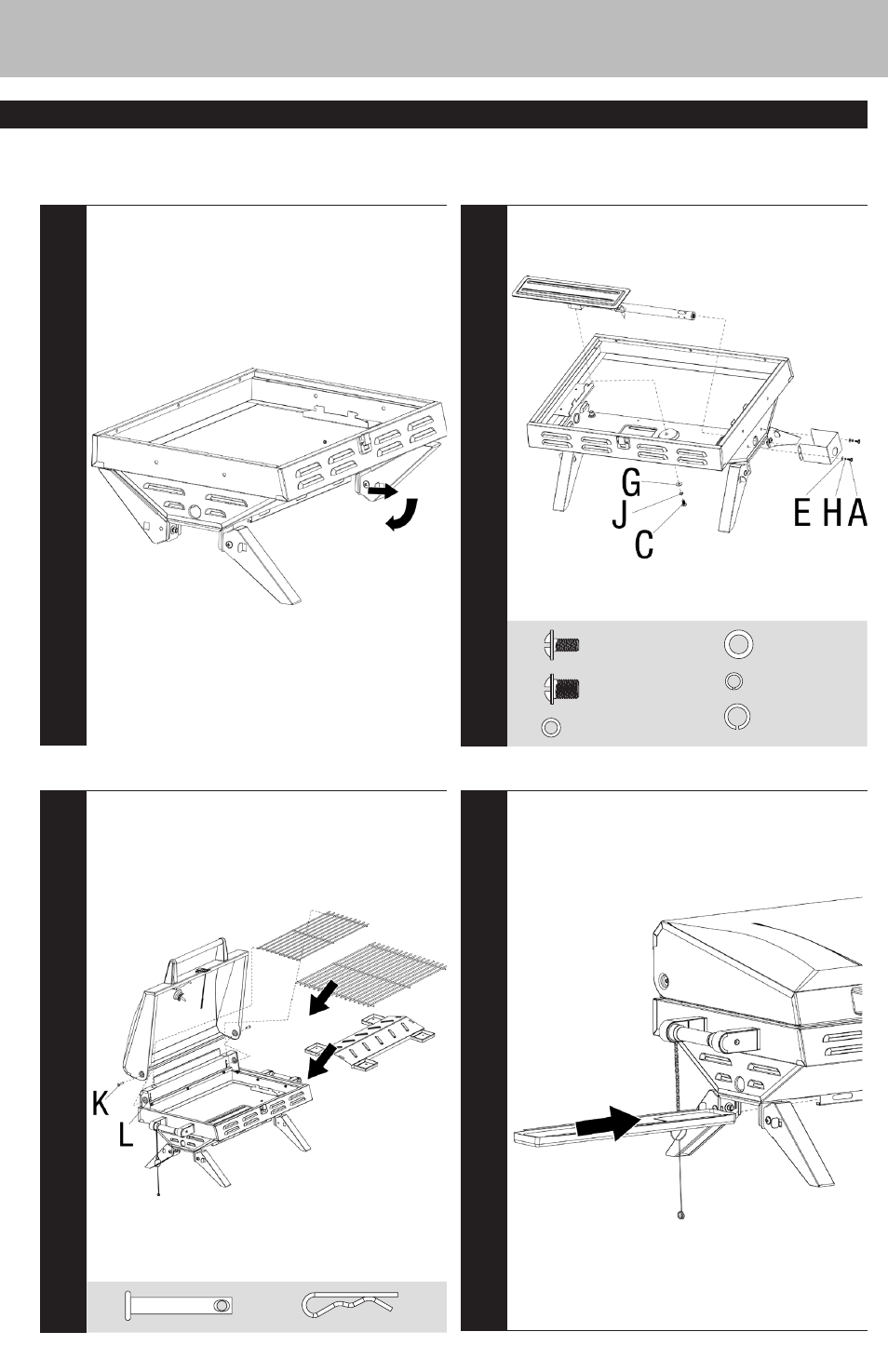 G
J
C
E H A
K
L