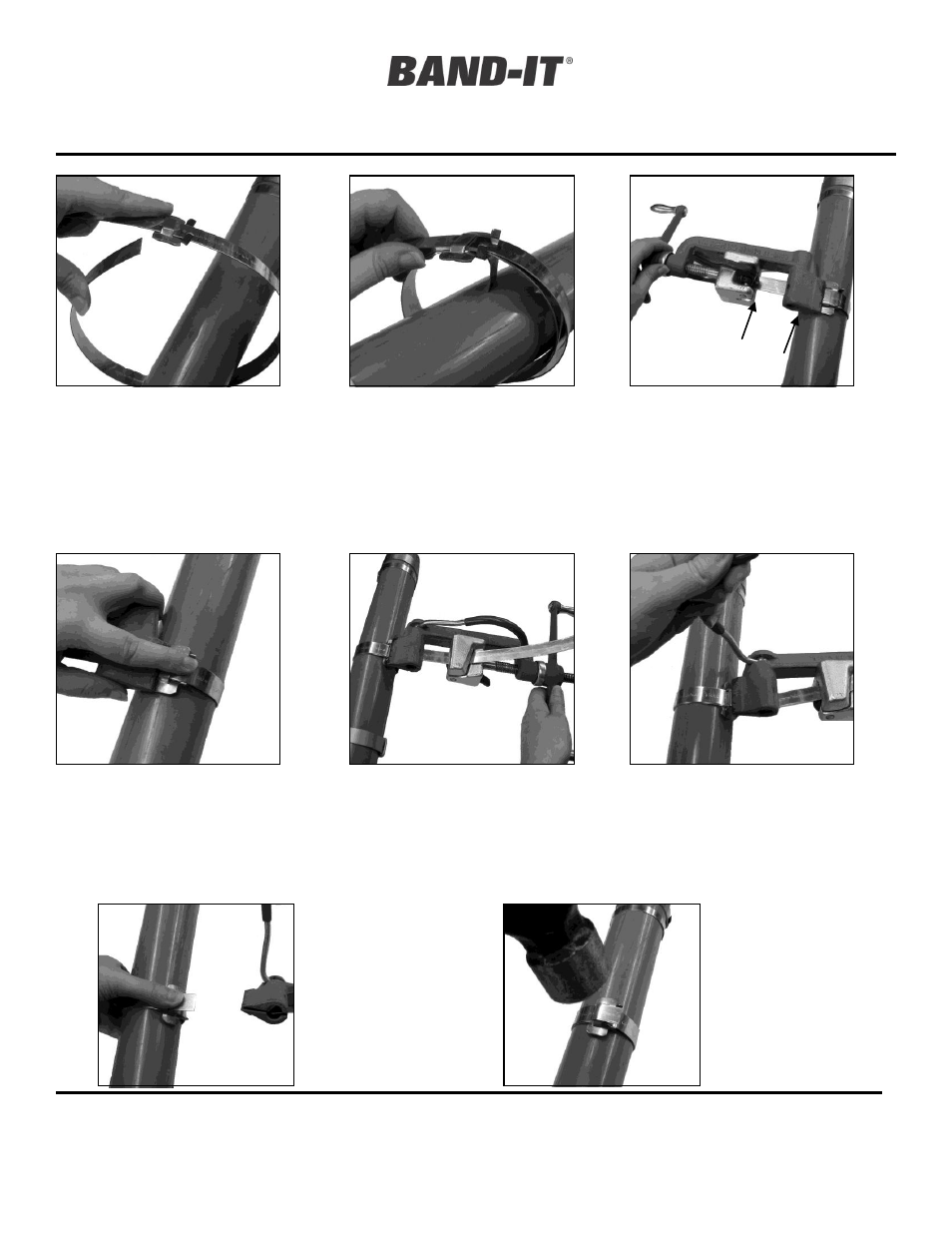 BAND-IT®