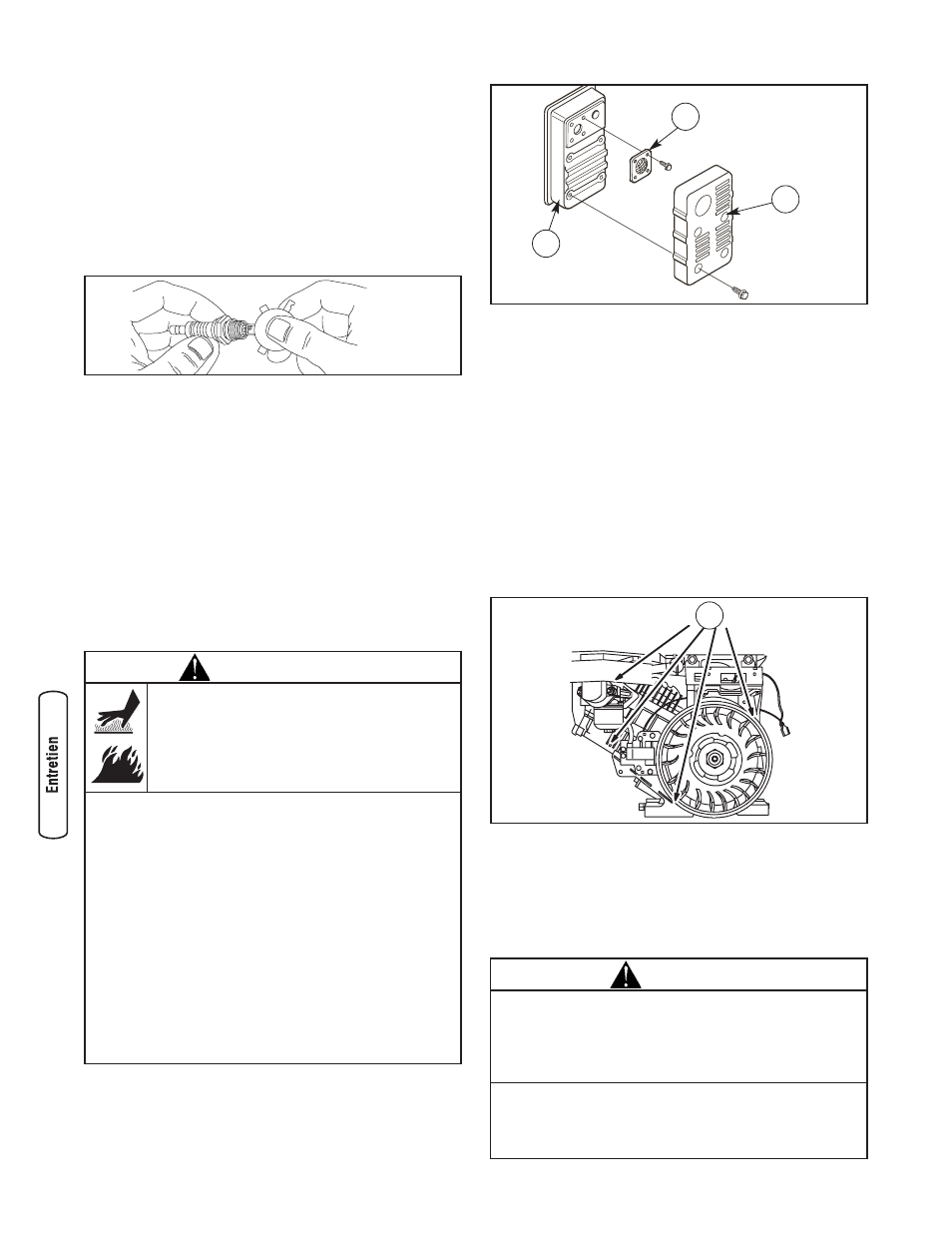 Entretien