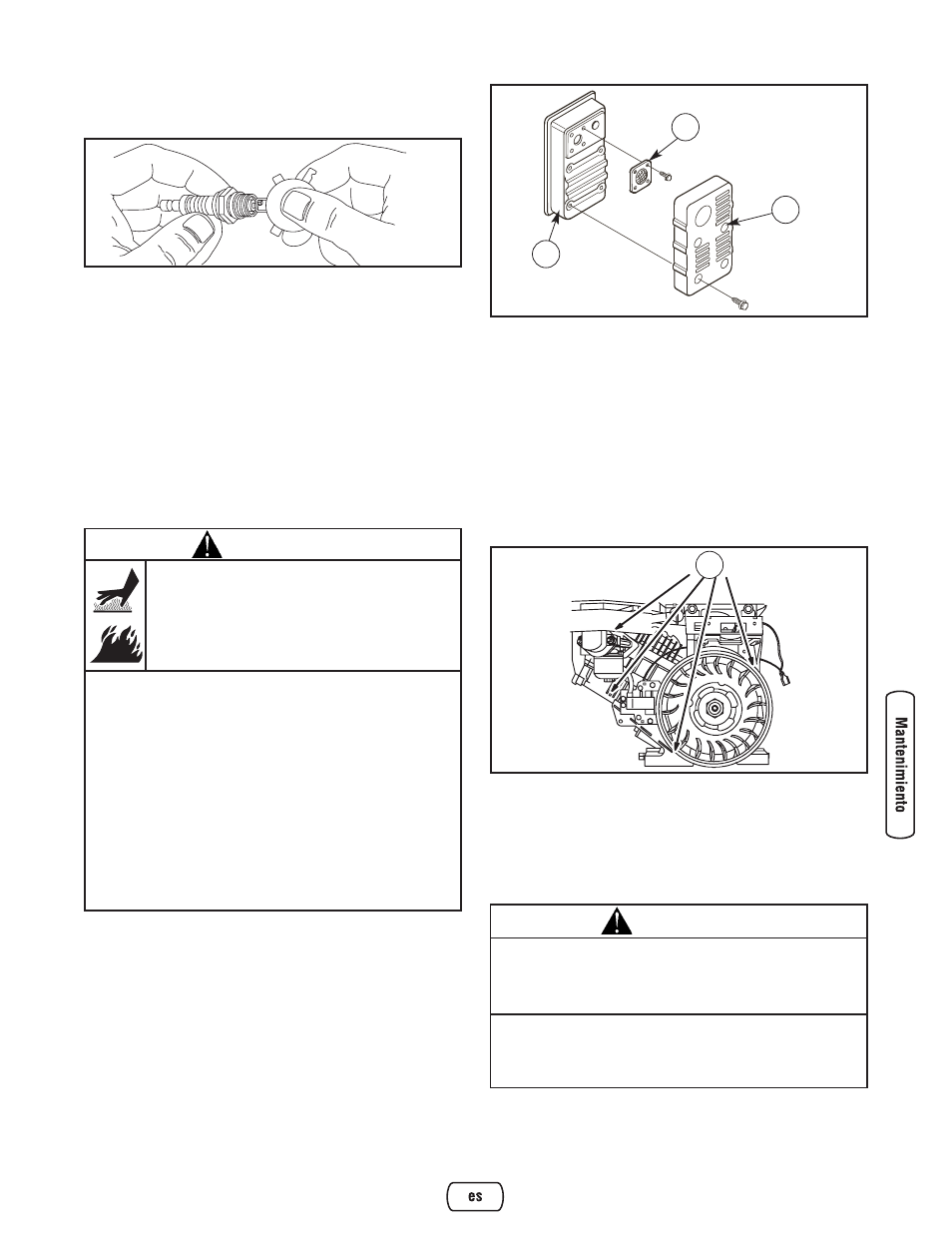 Mantenimiento

es