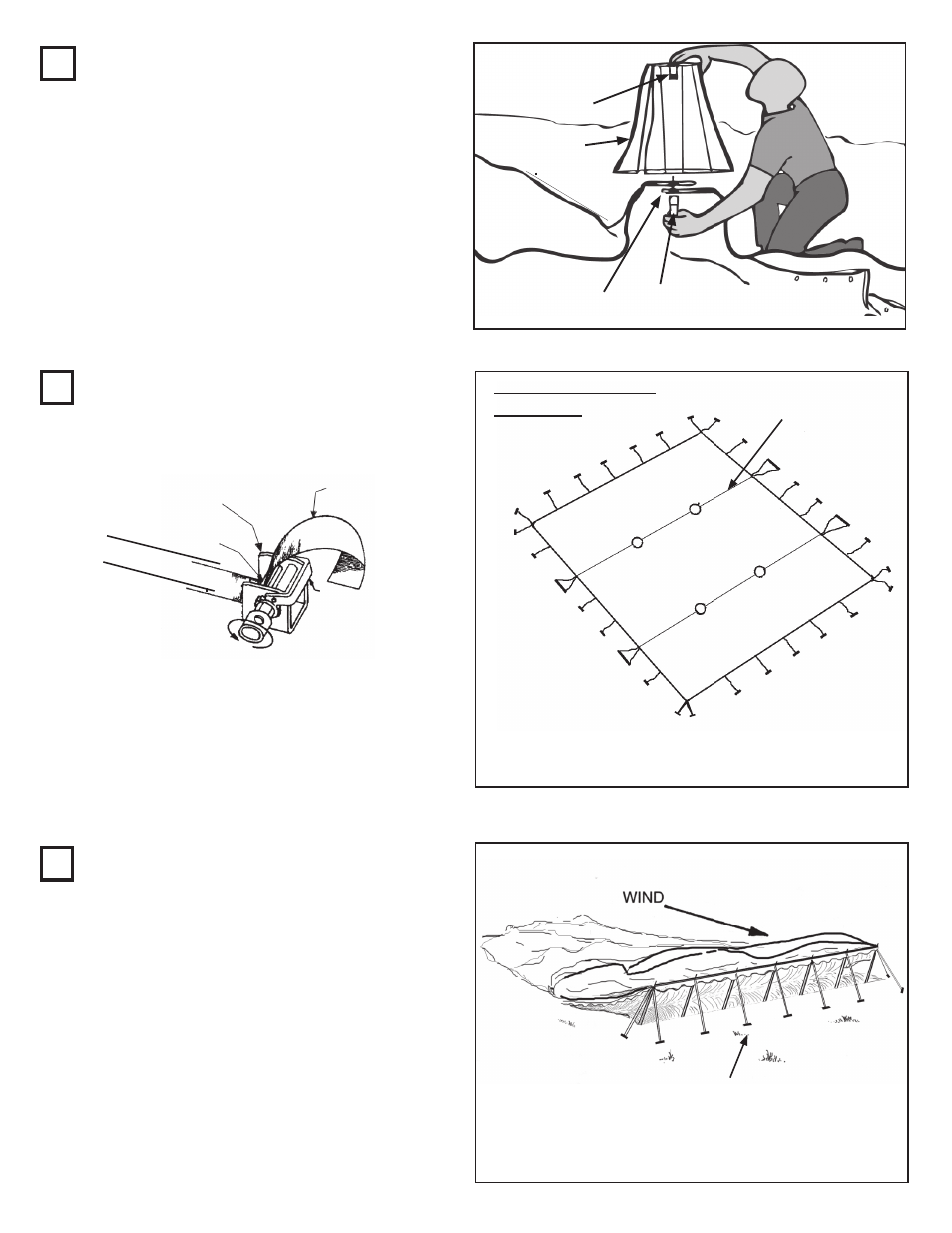 WIND