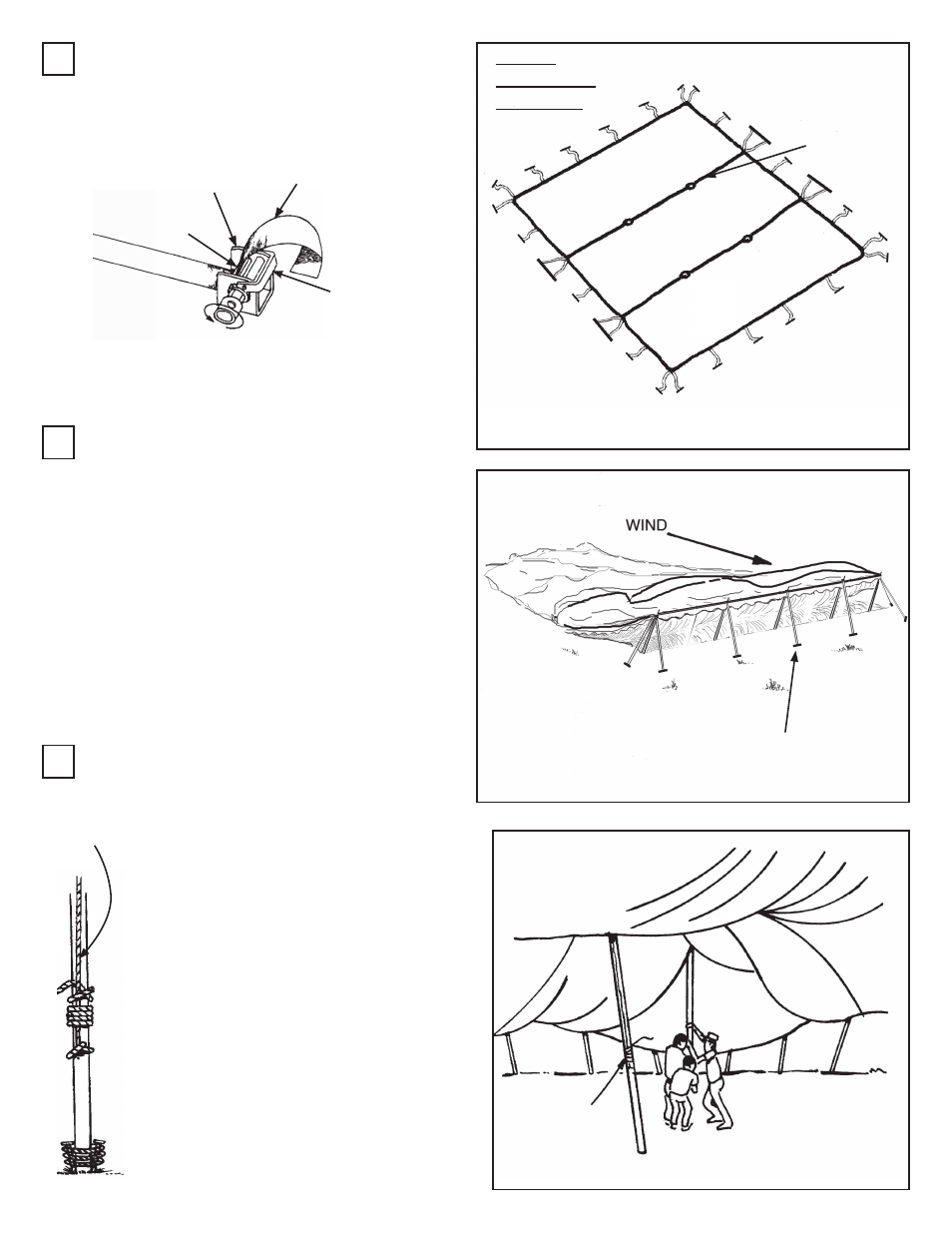 WIND