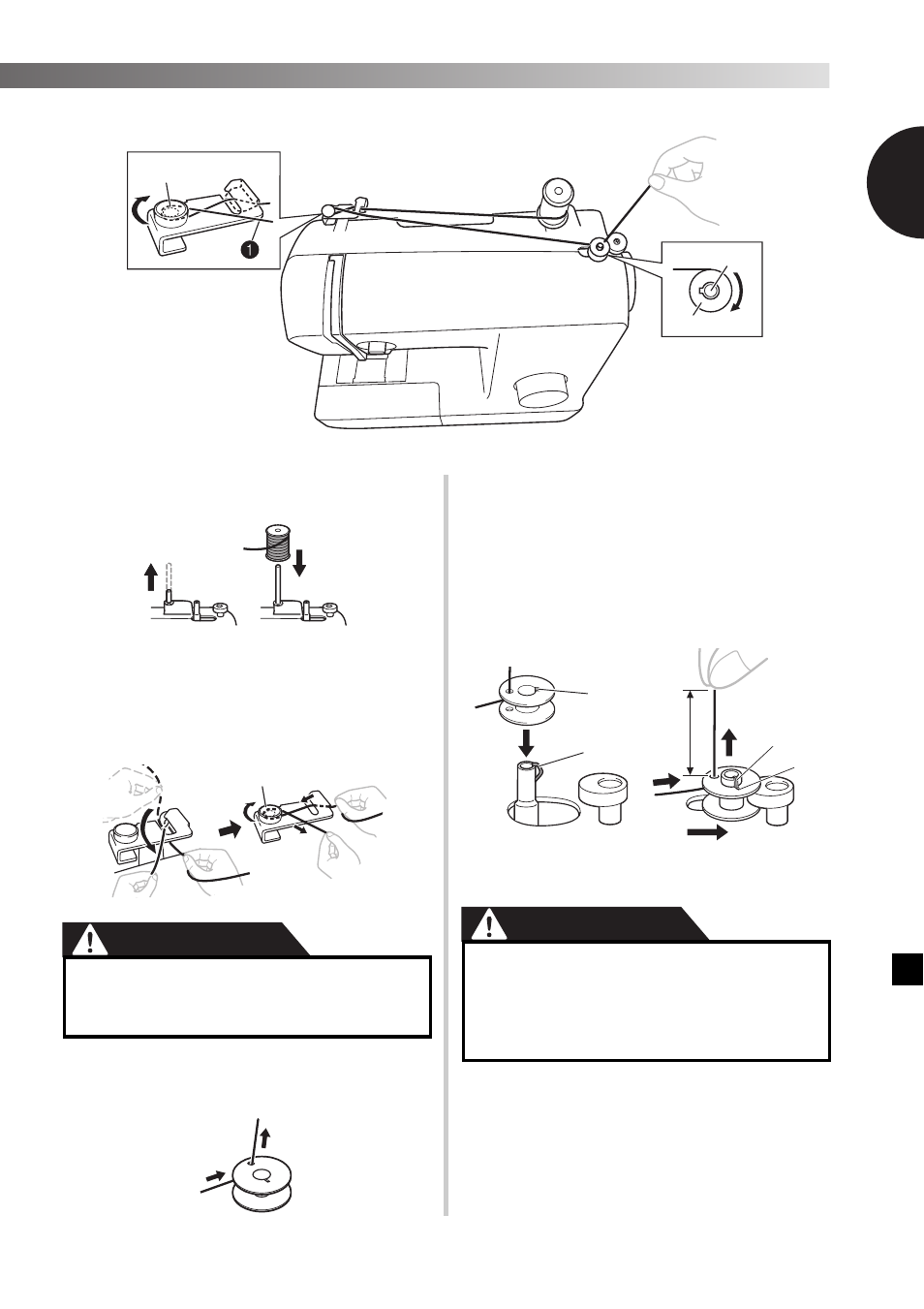 1