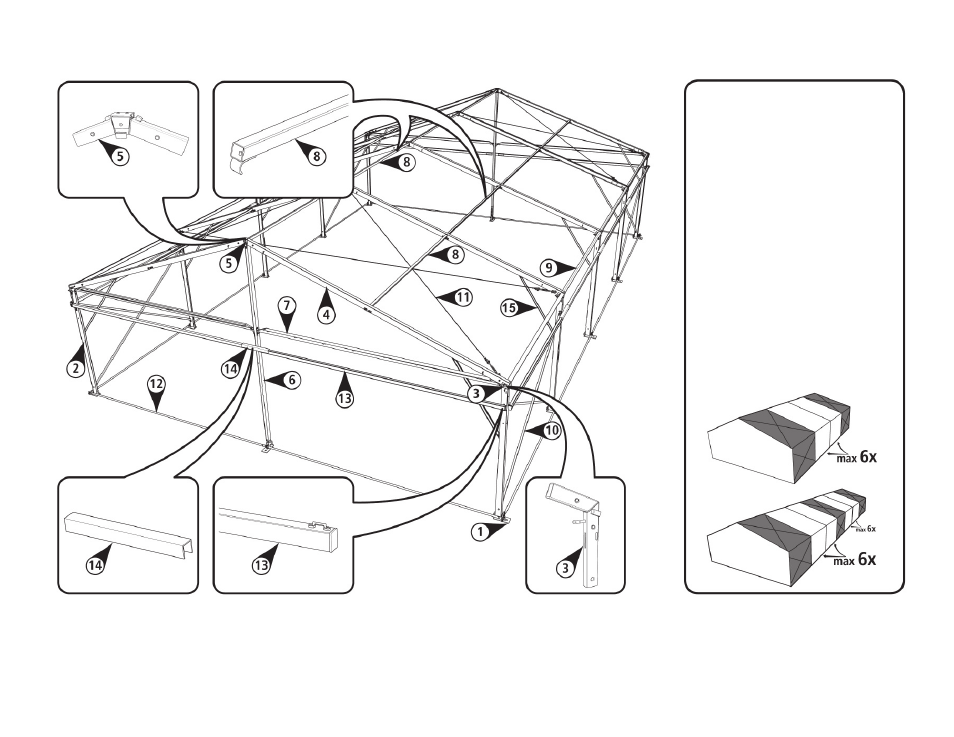 5
8
8
5
8
9
7
4
11
15
2
14
6
13
12
3
10
1
14
13
3
max 6x
max 6x
max 6x