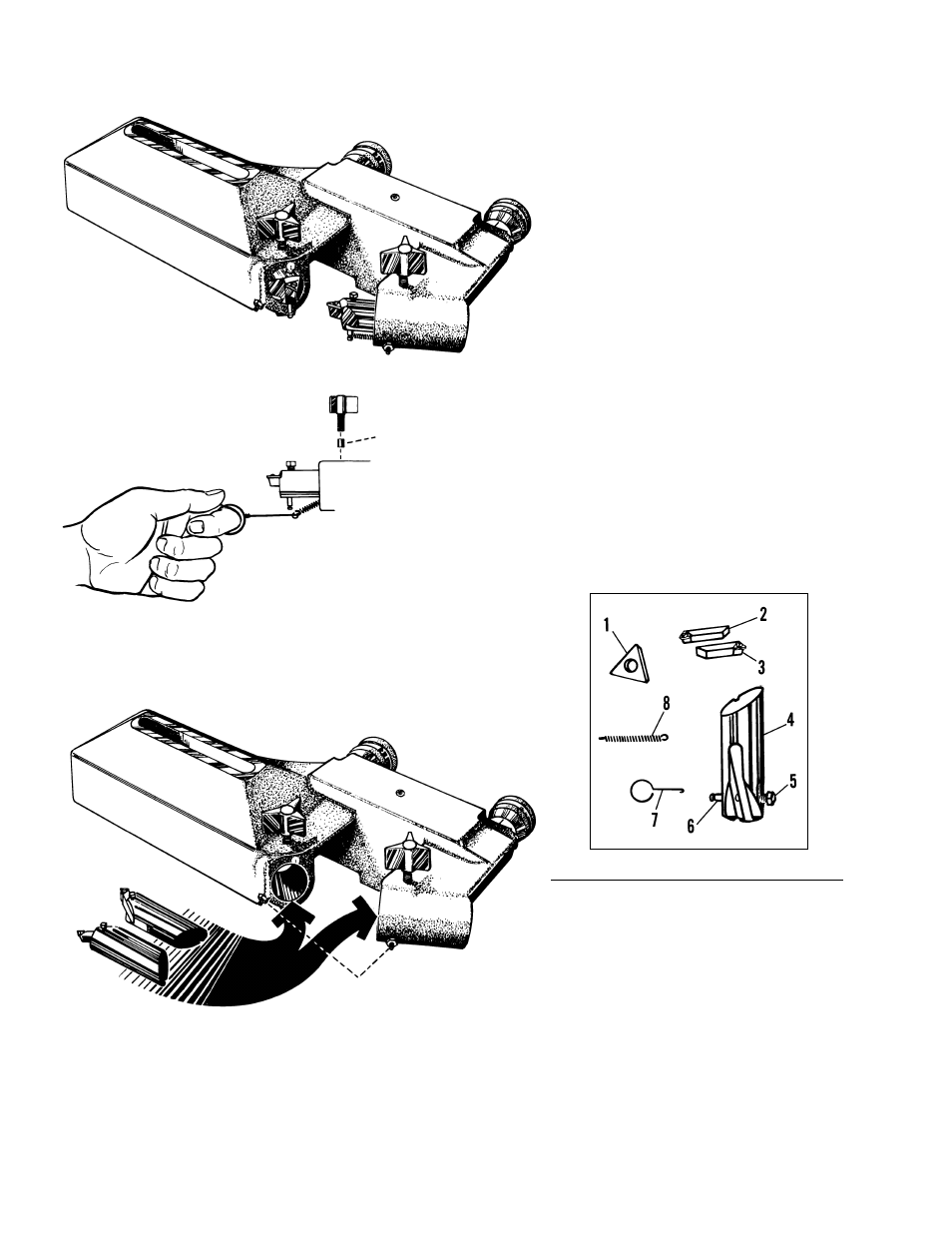 1
2
3
8
4
5
7
6