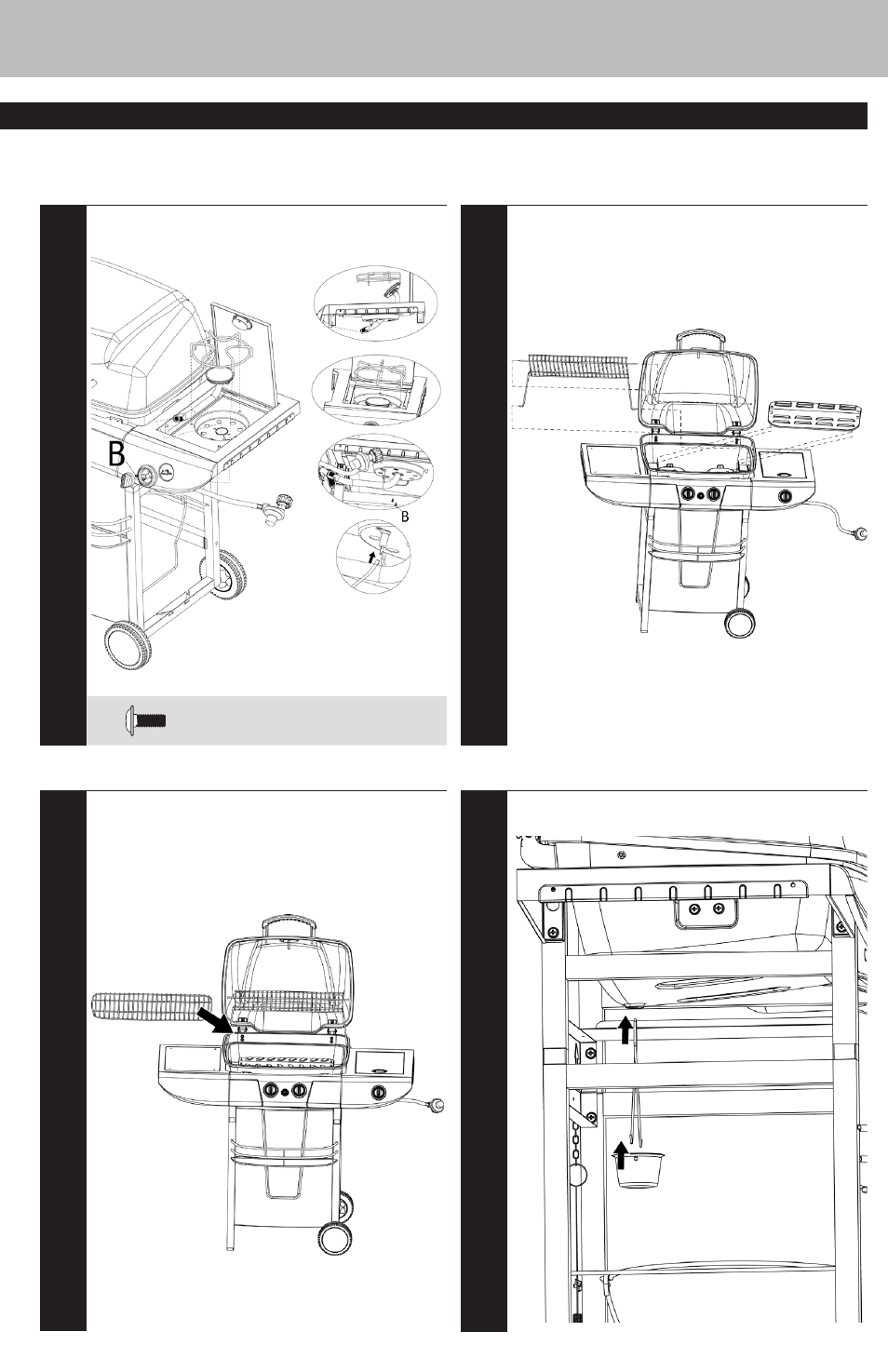 B

B