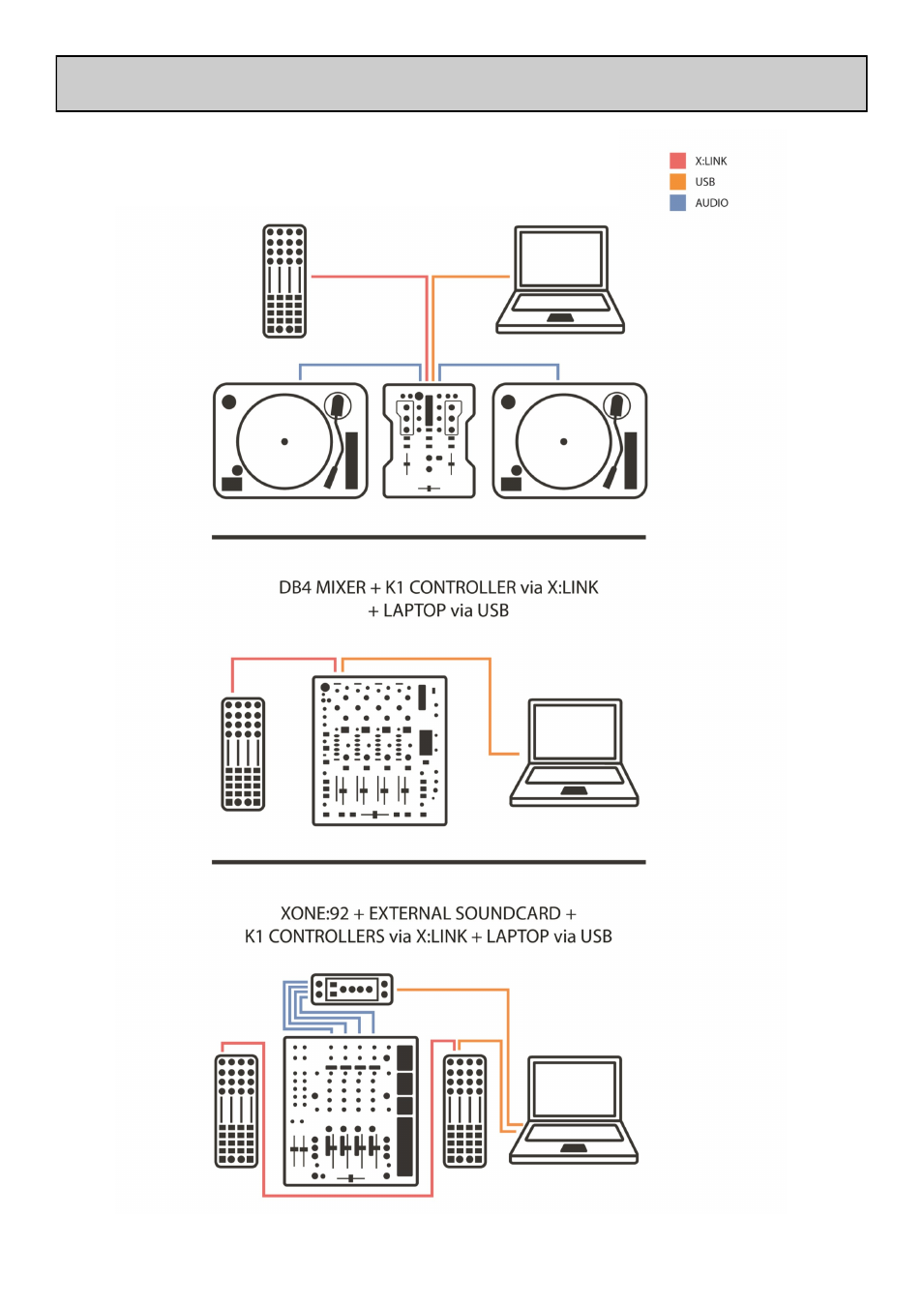 X:LINK
USB
AUDIO

DB4 MIXER + K1 CONTROLLER via X:LINK + LAPTOP via USB

XONE:92 + EXTERNAL SOUNDCARD + K1 CONTROLLERS via X:LINK + LAPTOP via USB