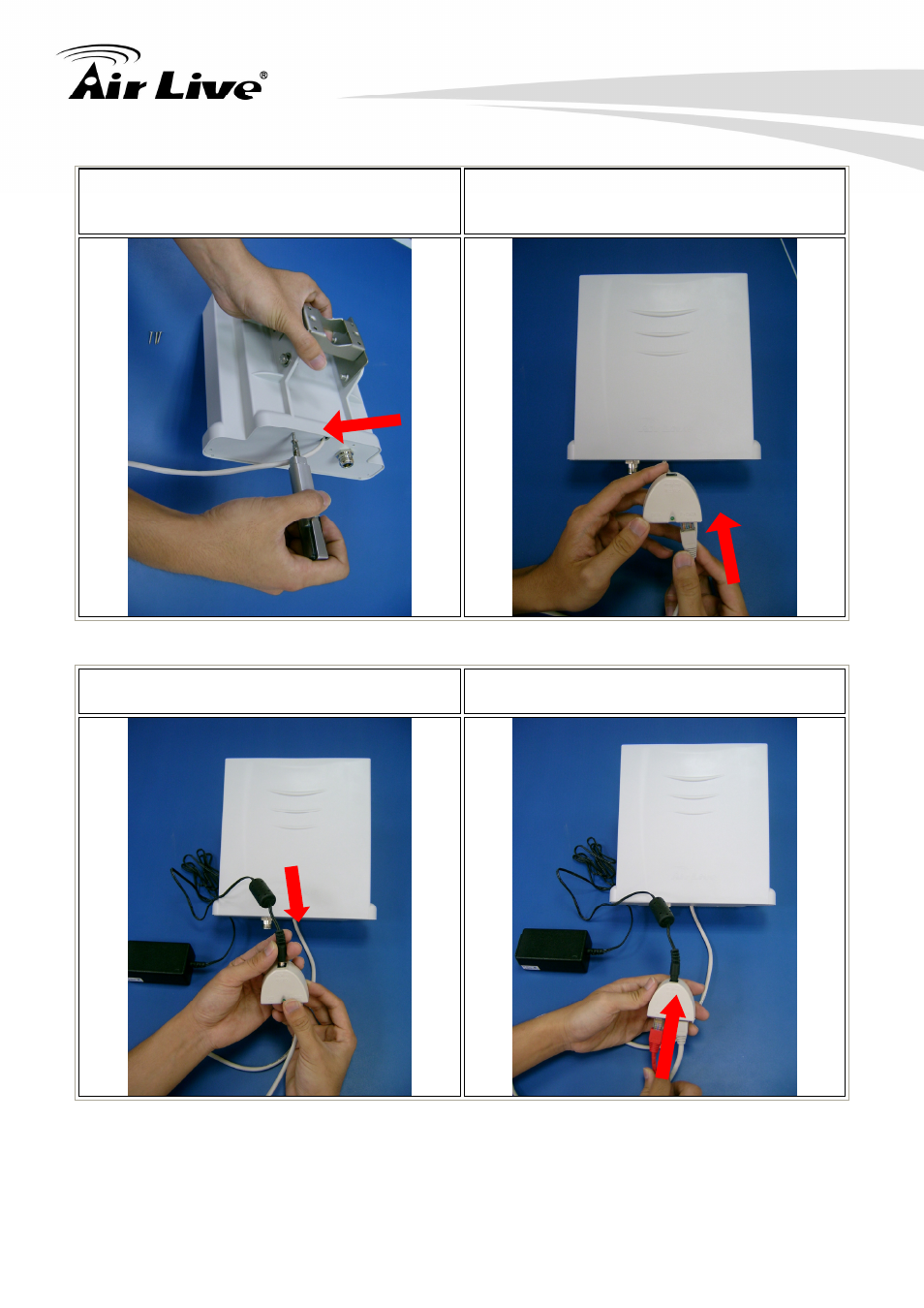 Air Live®