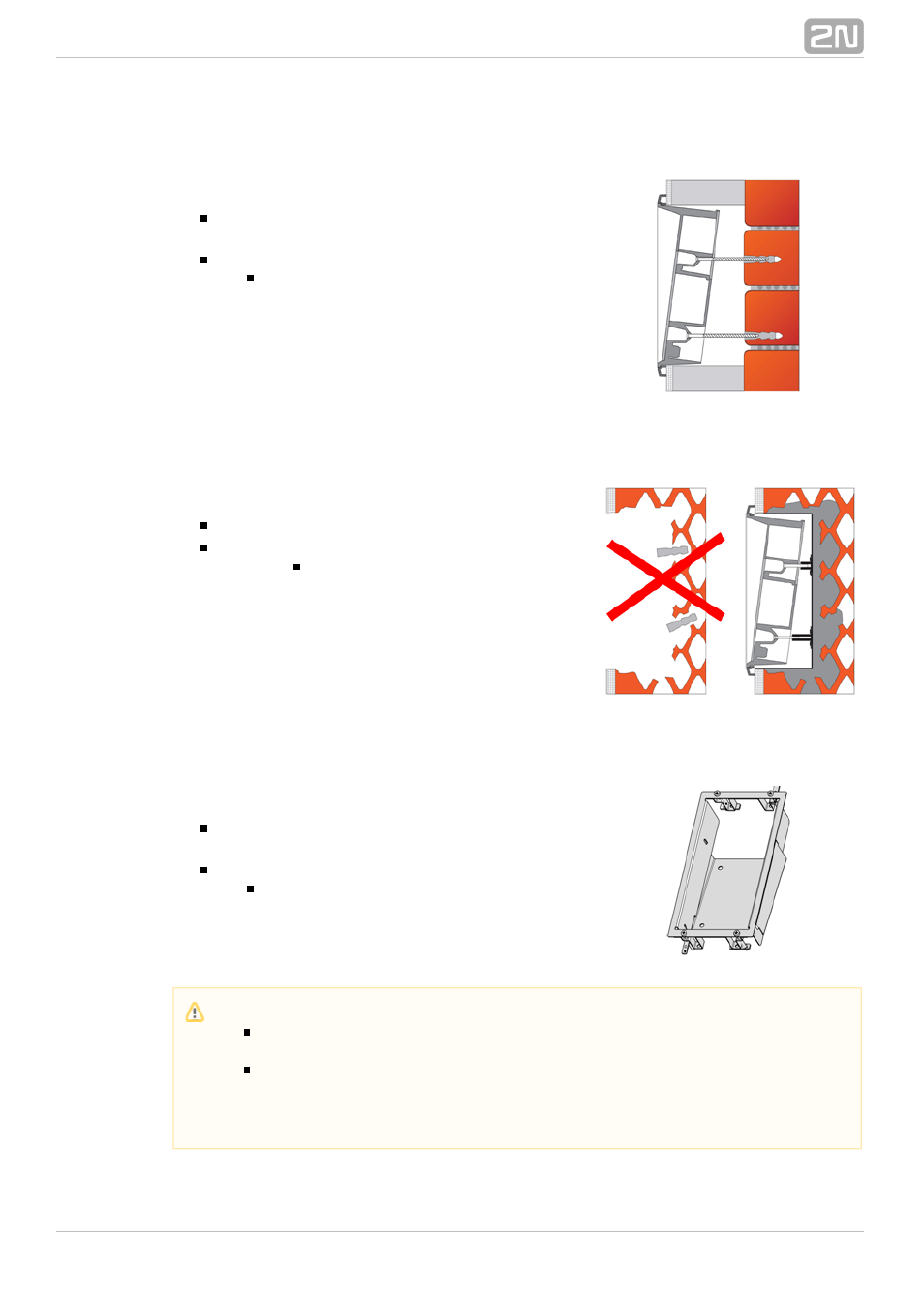 2N