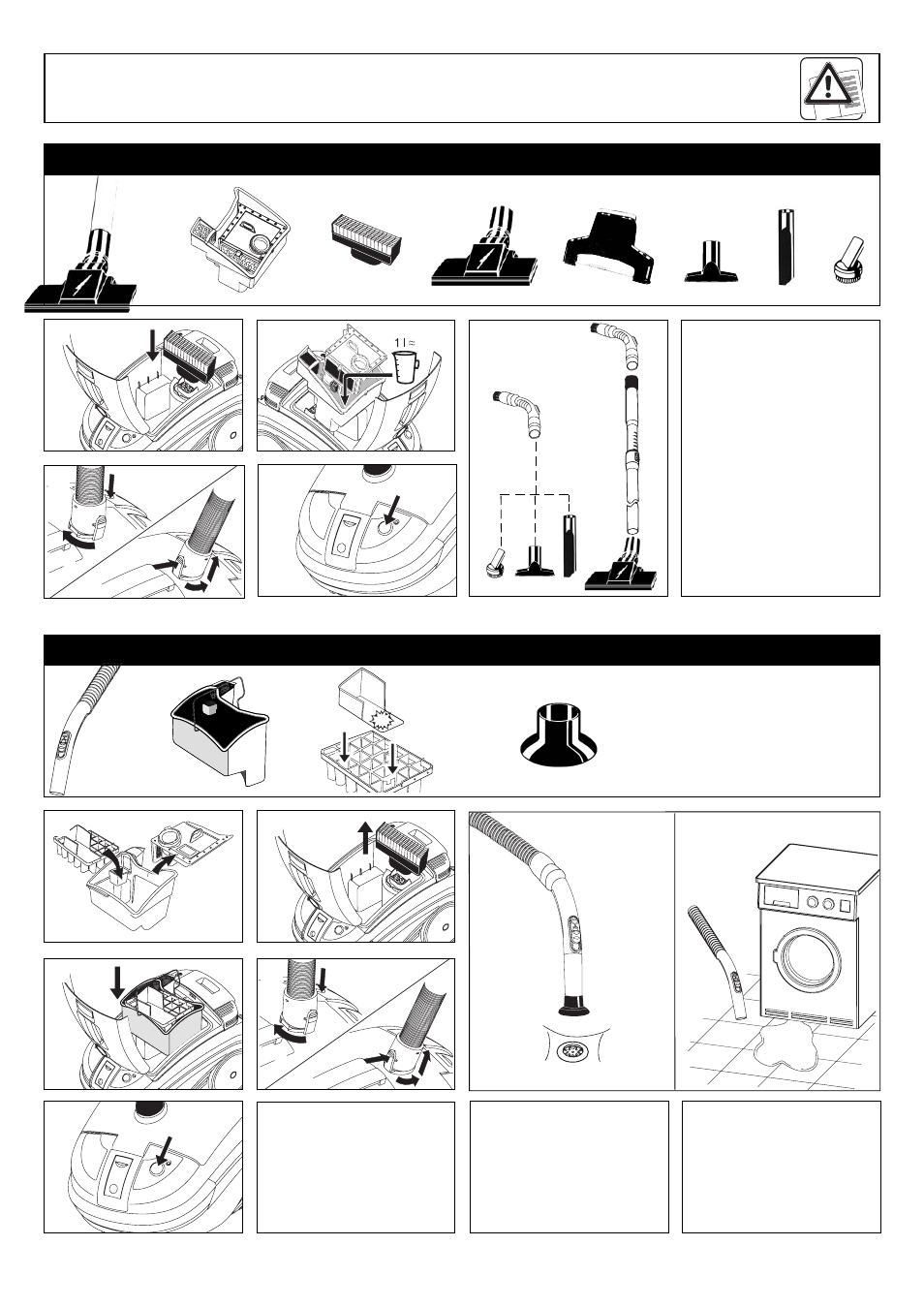 1 l ≈